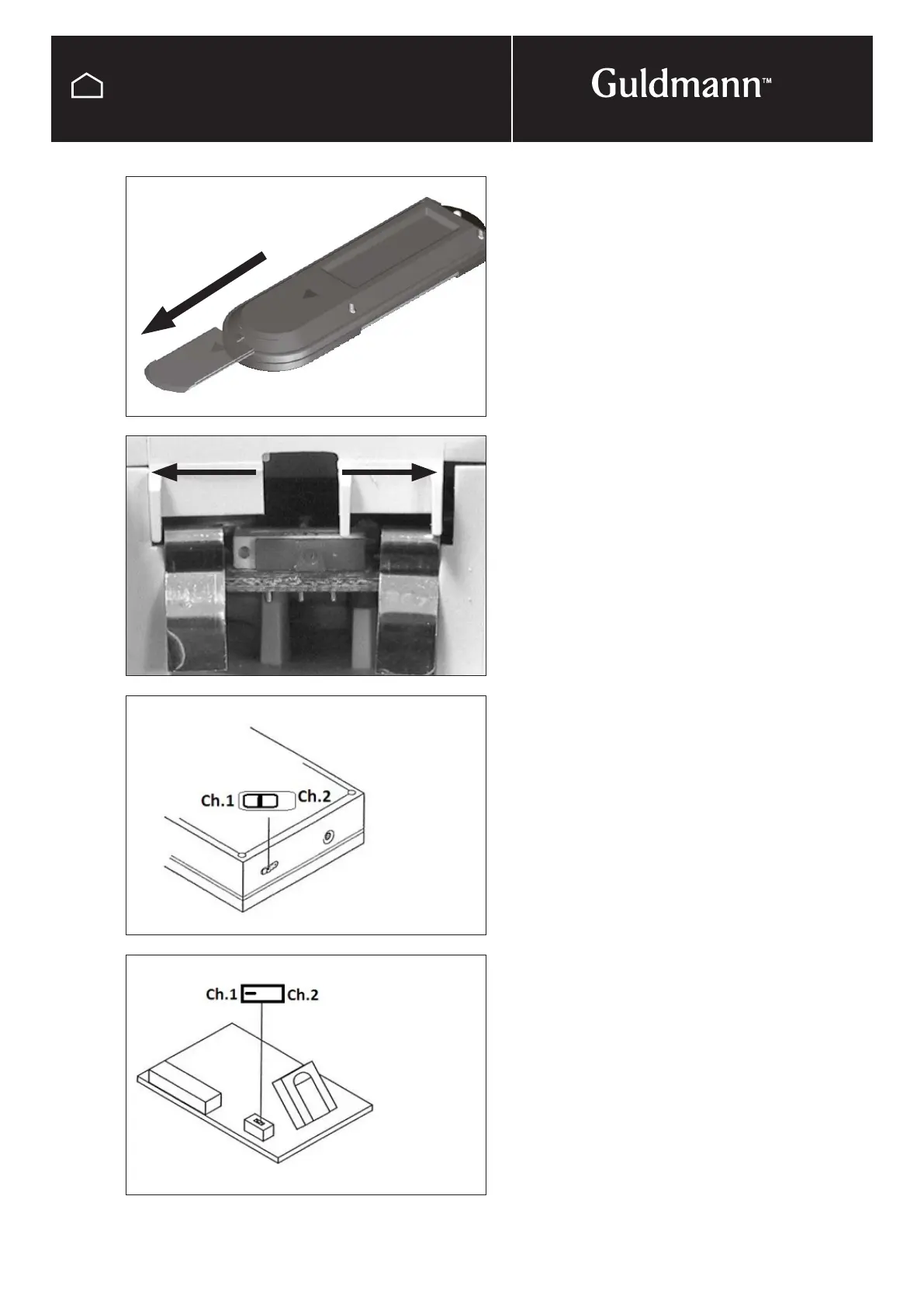 Guldmann™

Ch.1 Ch.2

Ch.1 Ch.2