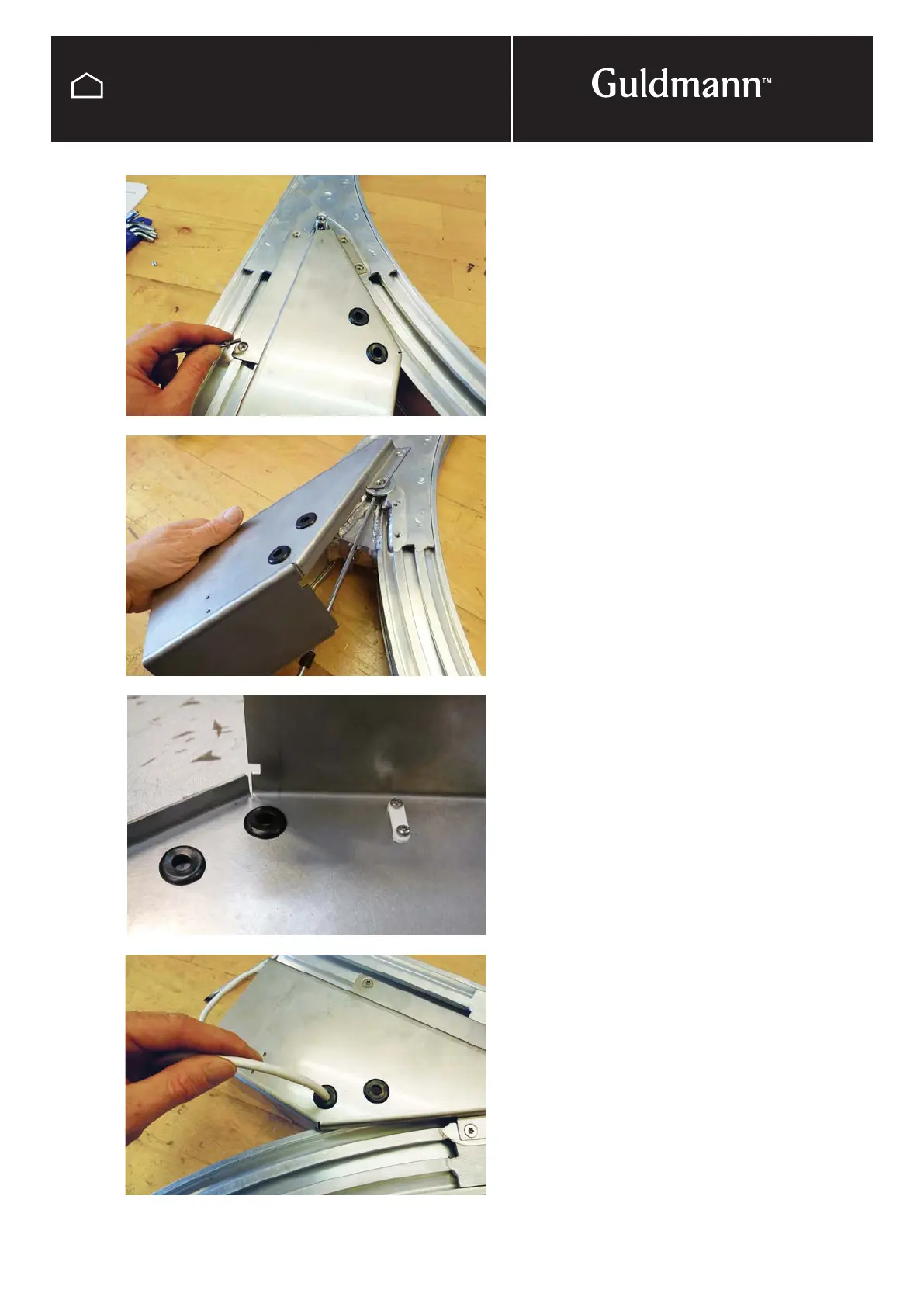 Guldmann™