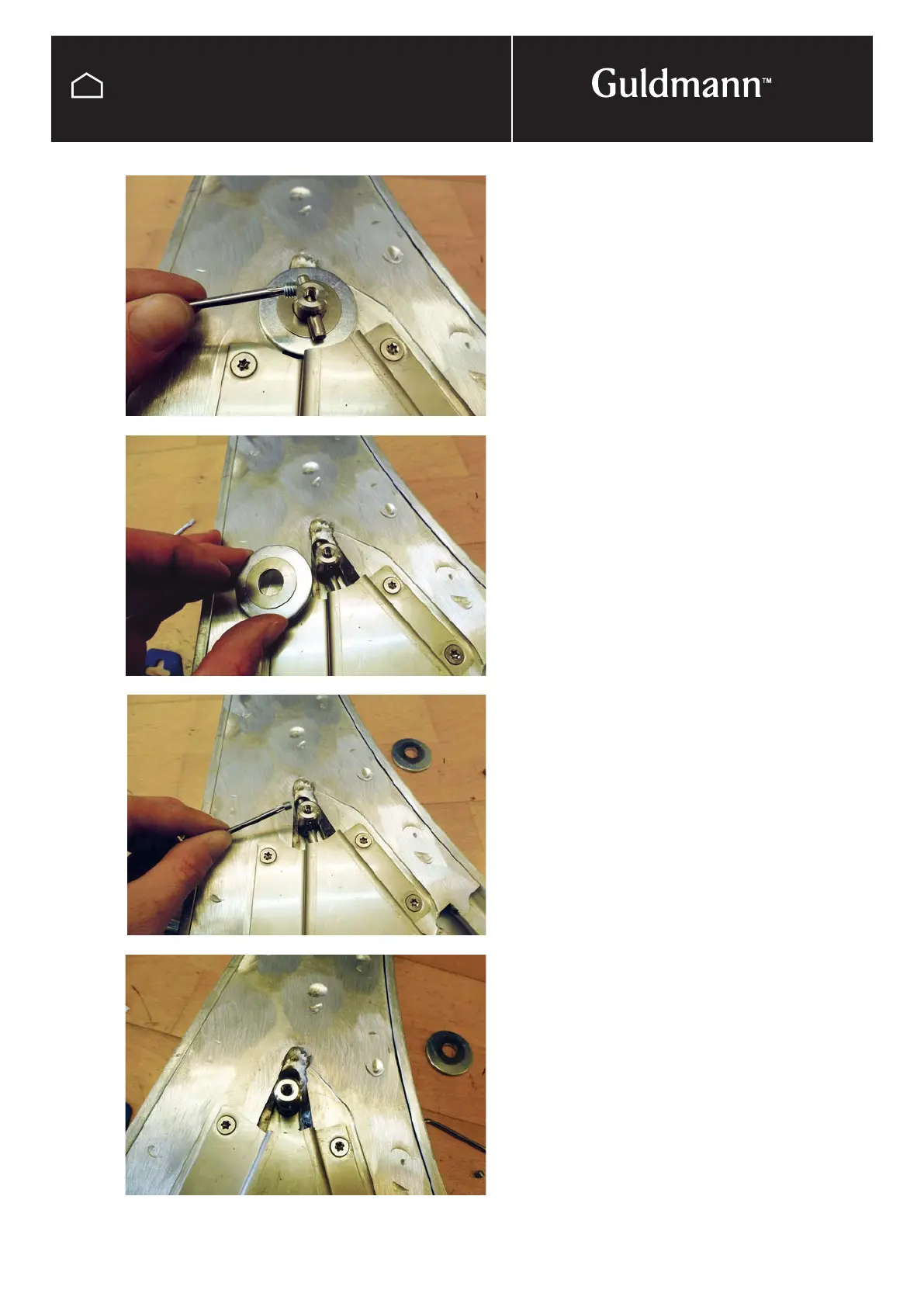 Guldmann™