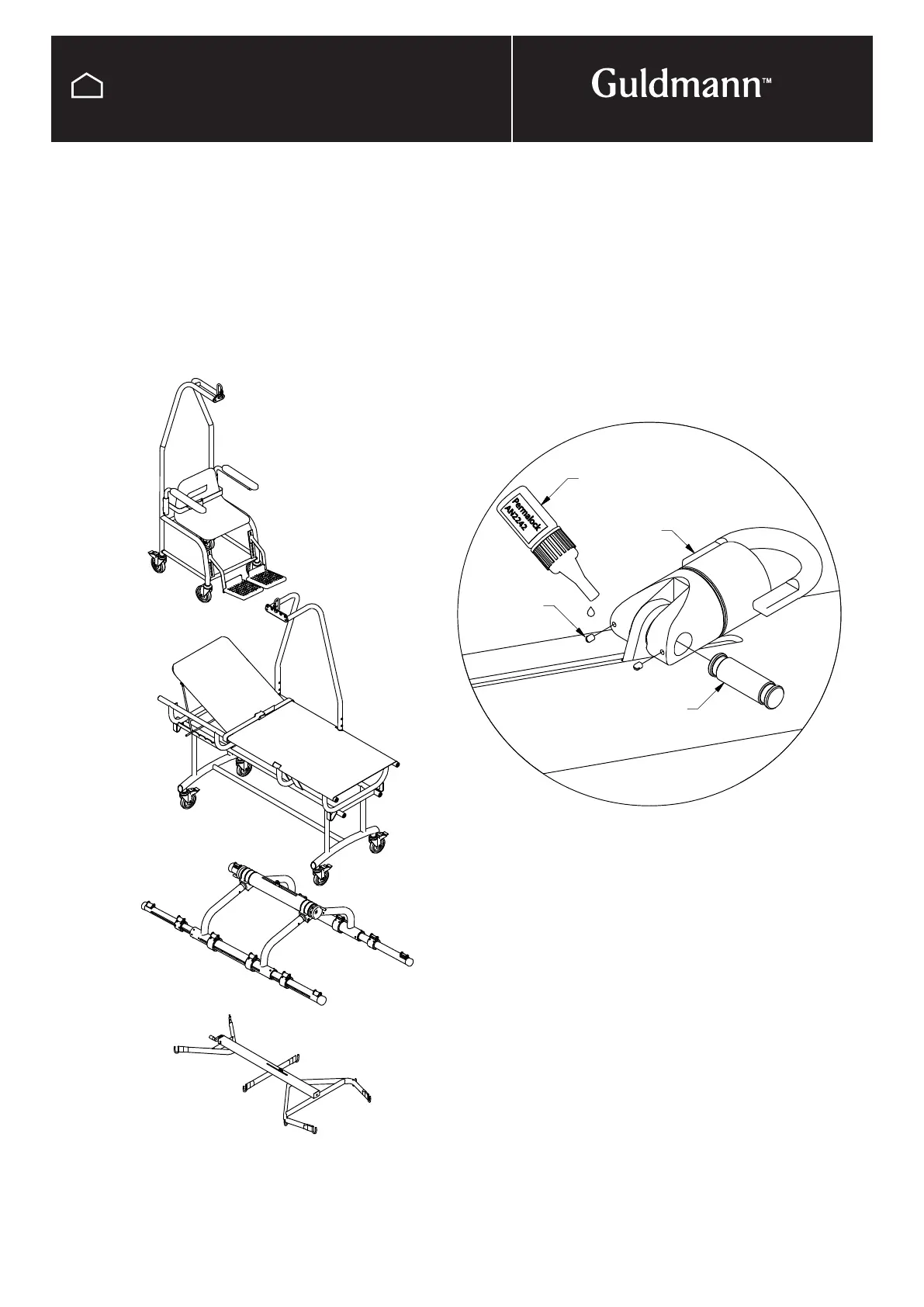 Guldmann™

Permalock AN2242