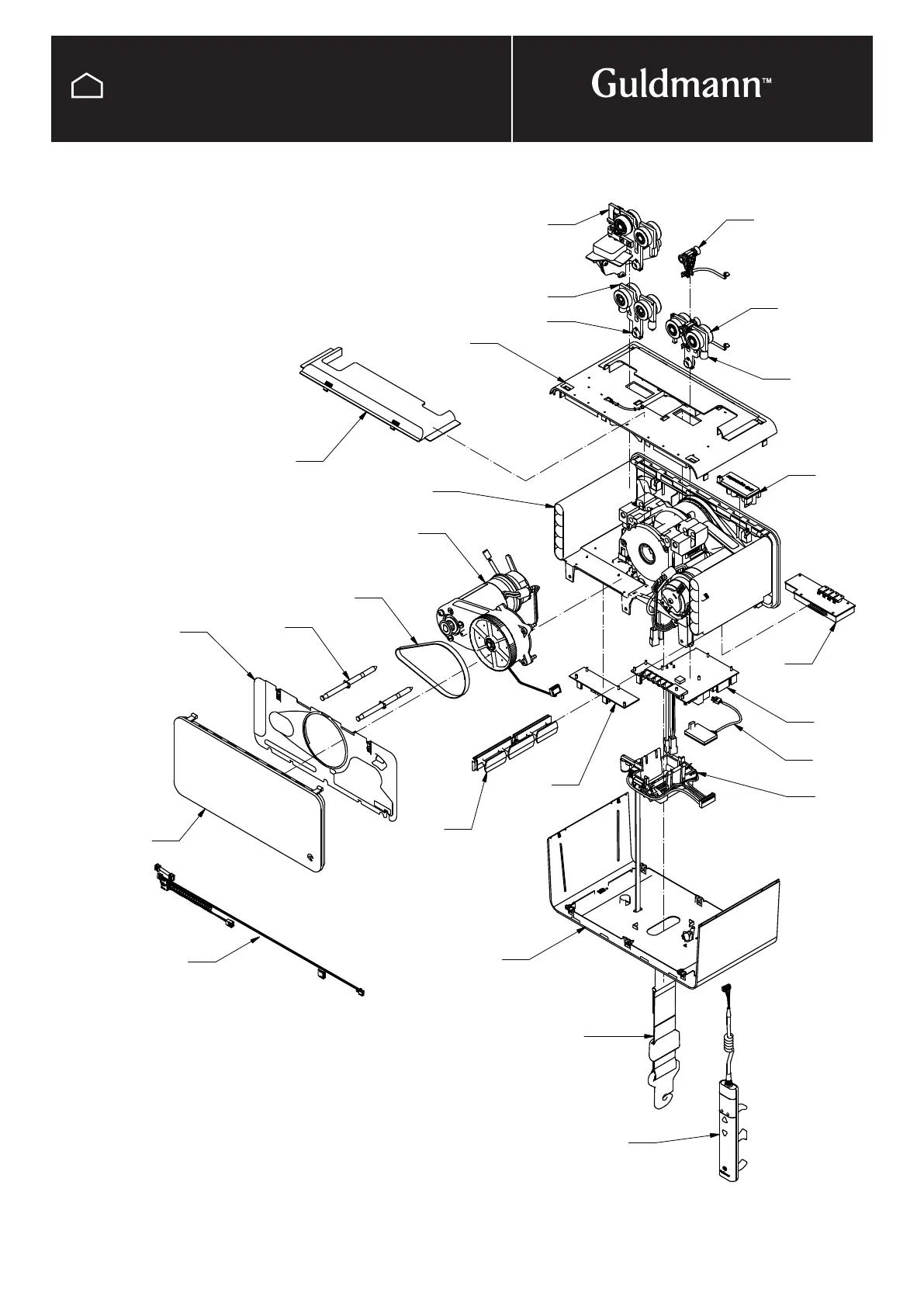 Guldmann™