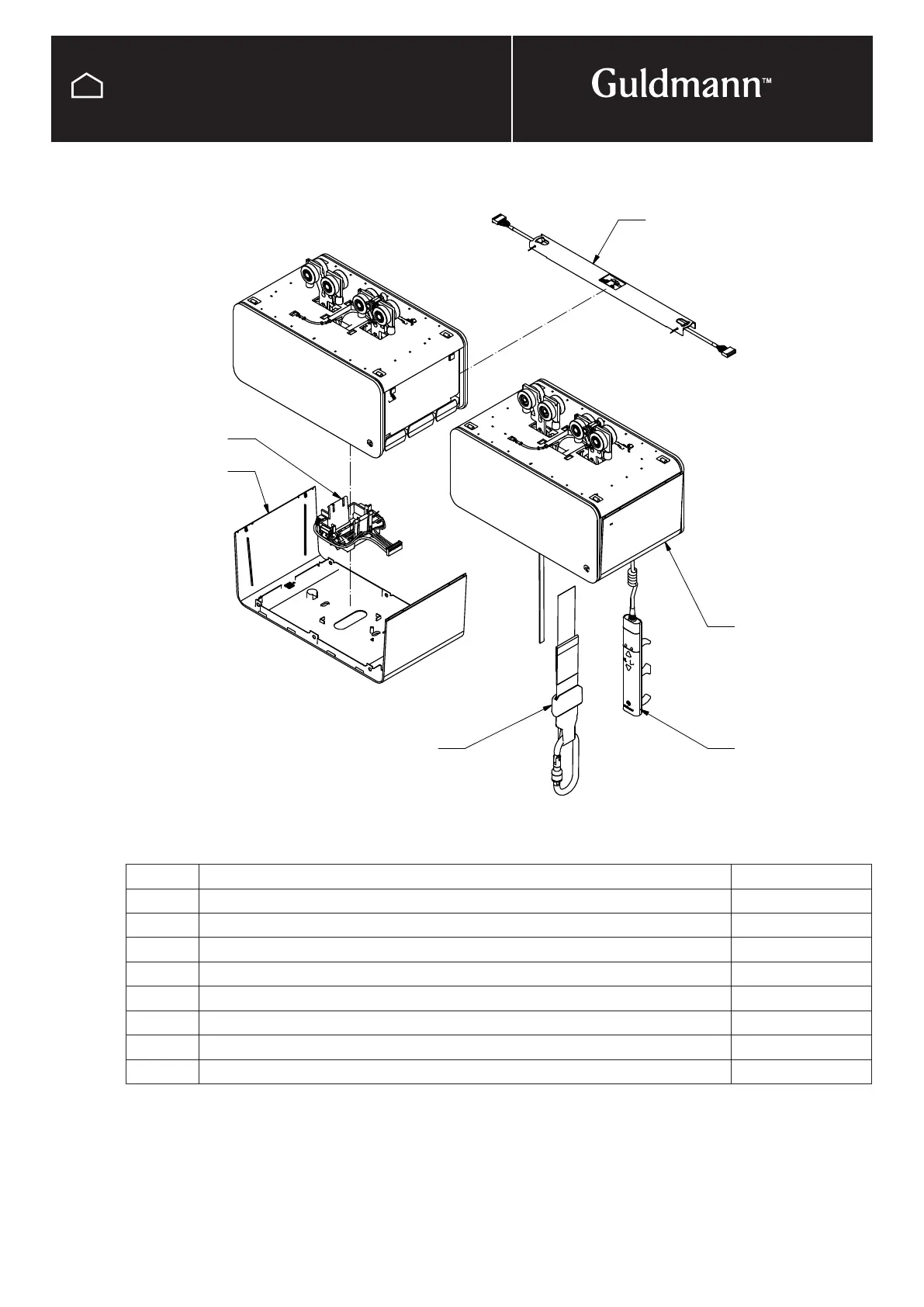 Guldmann™