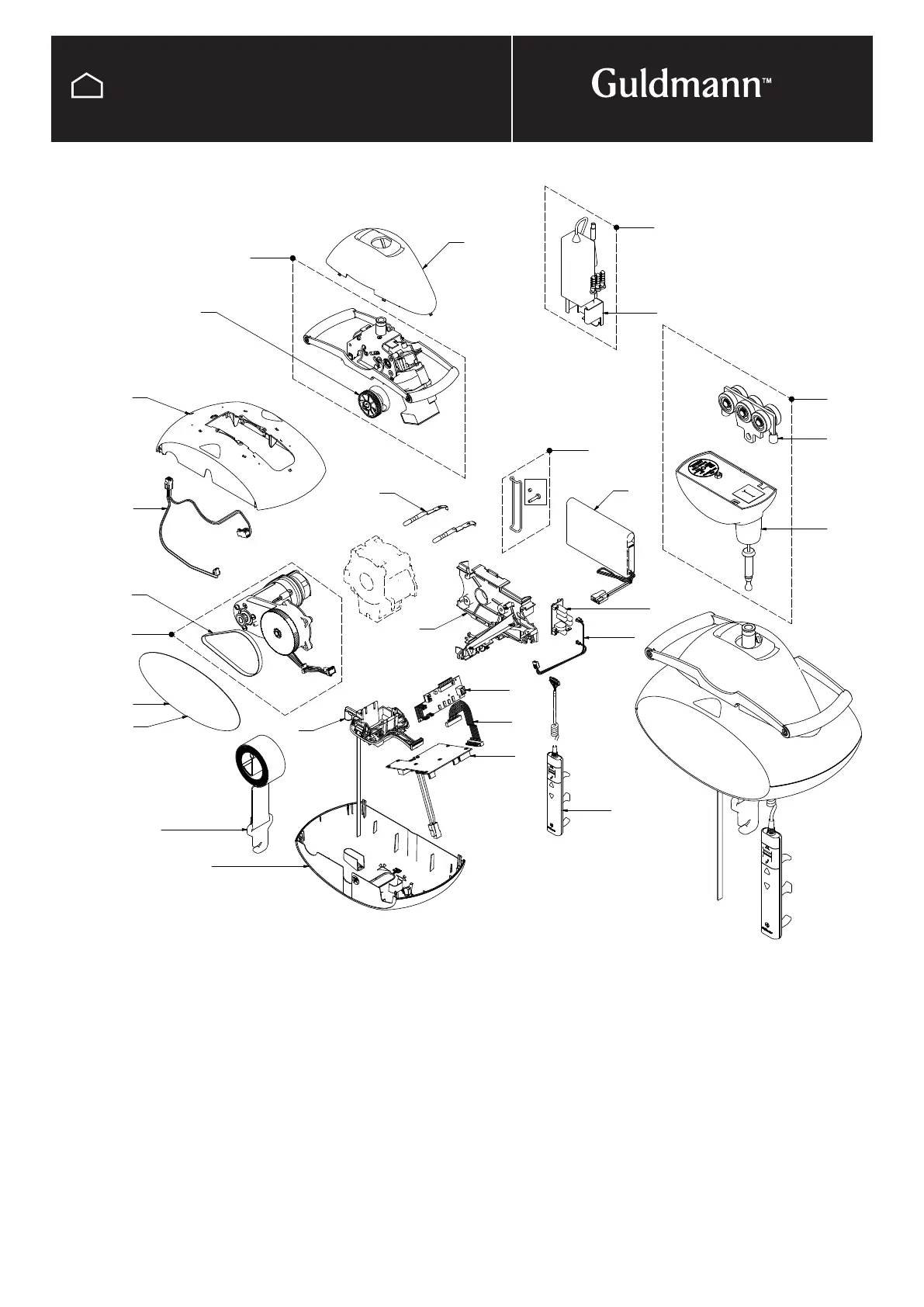 Guldmann™