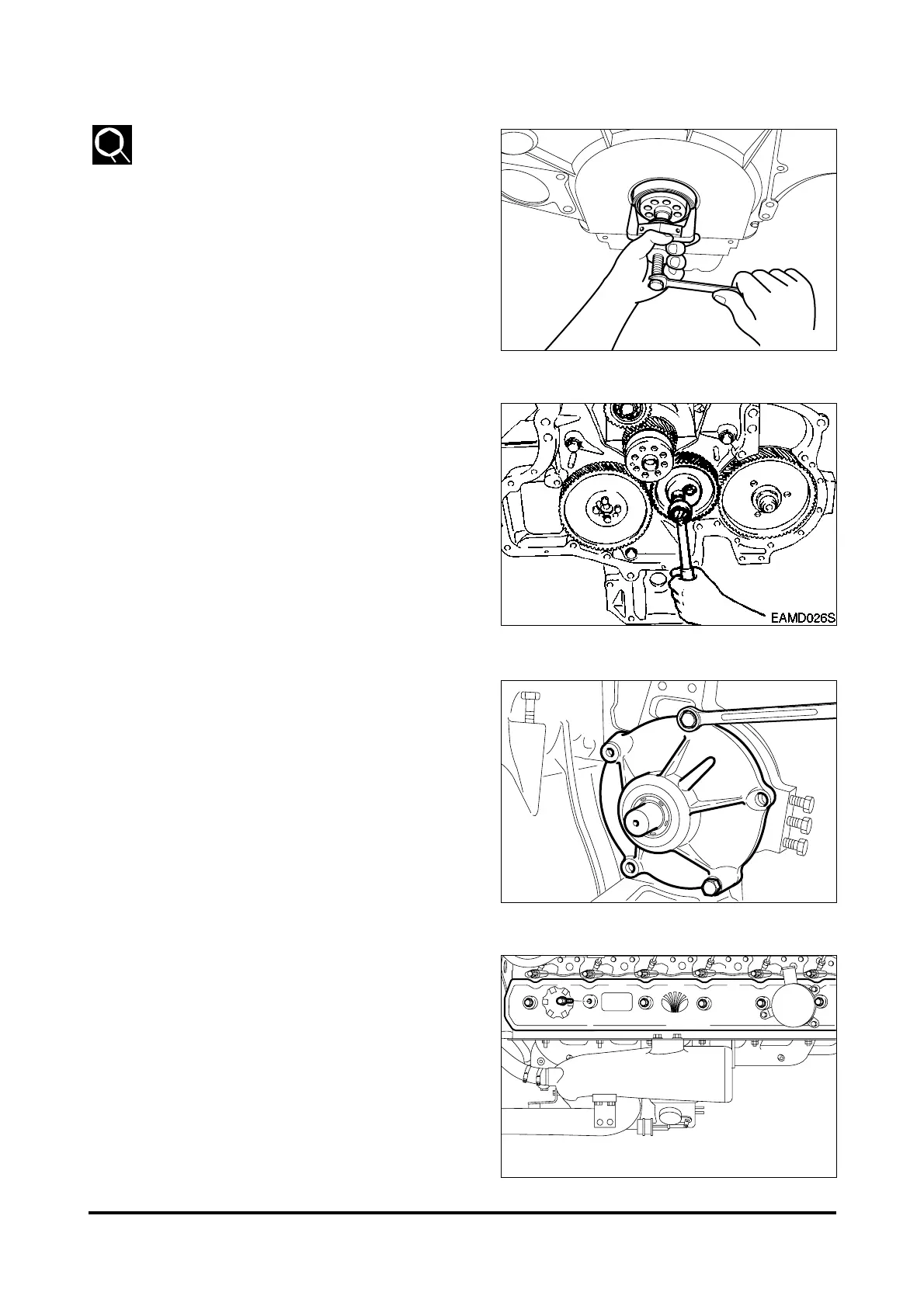 EAMD026S