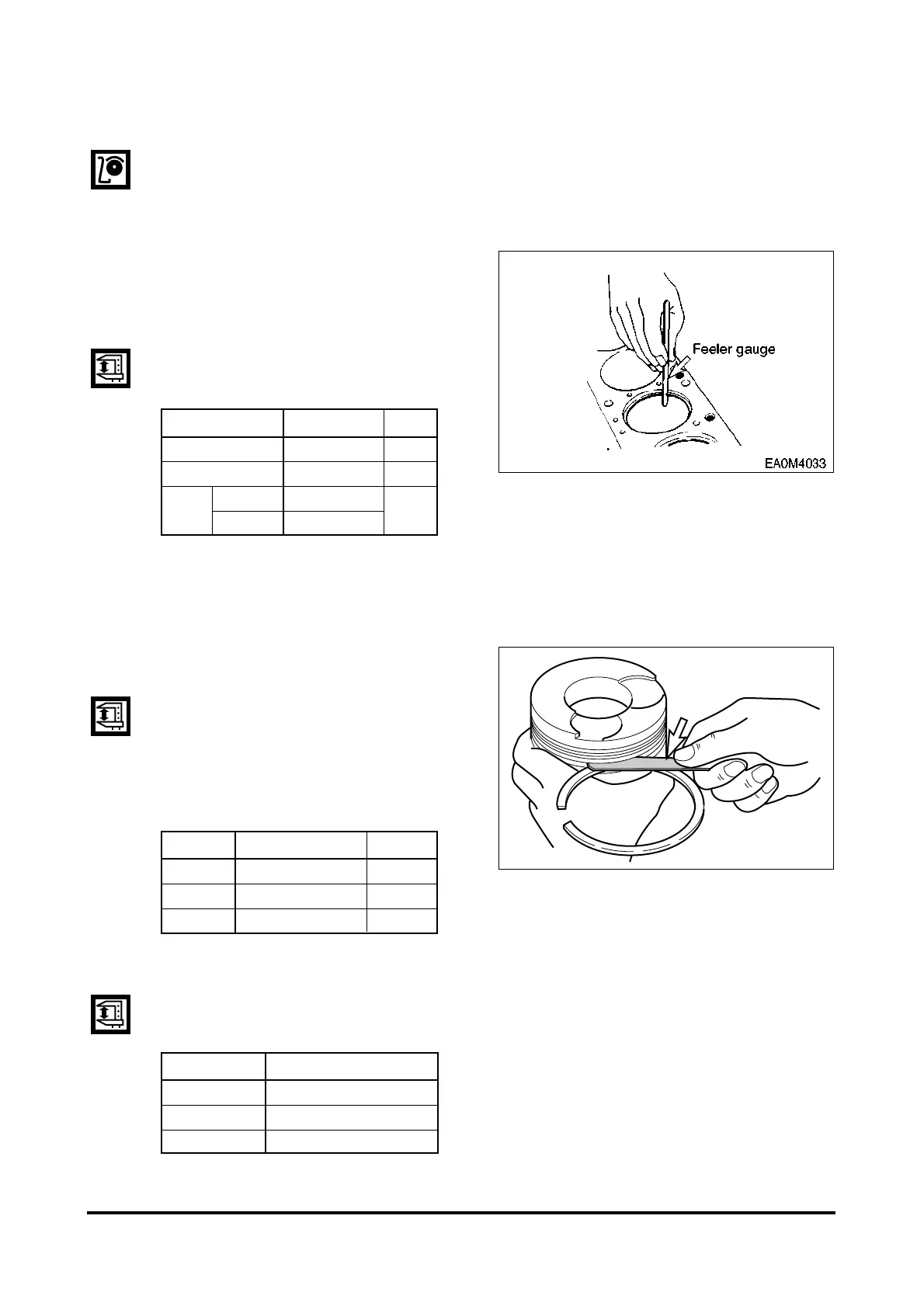 Feeler gauge

EA0M4033