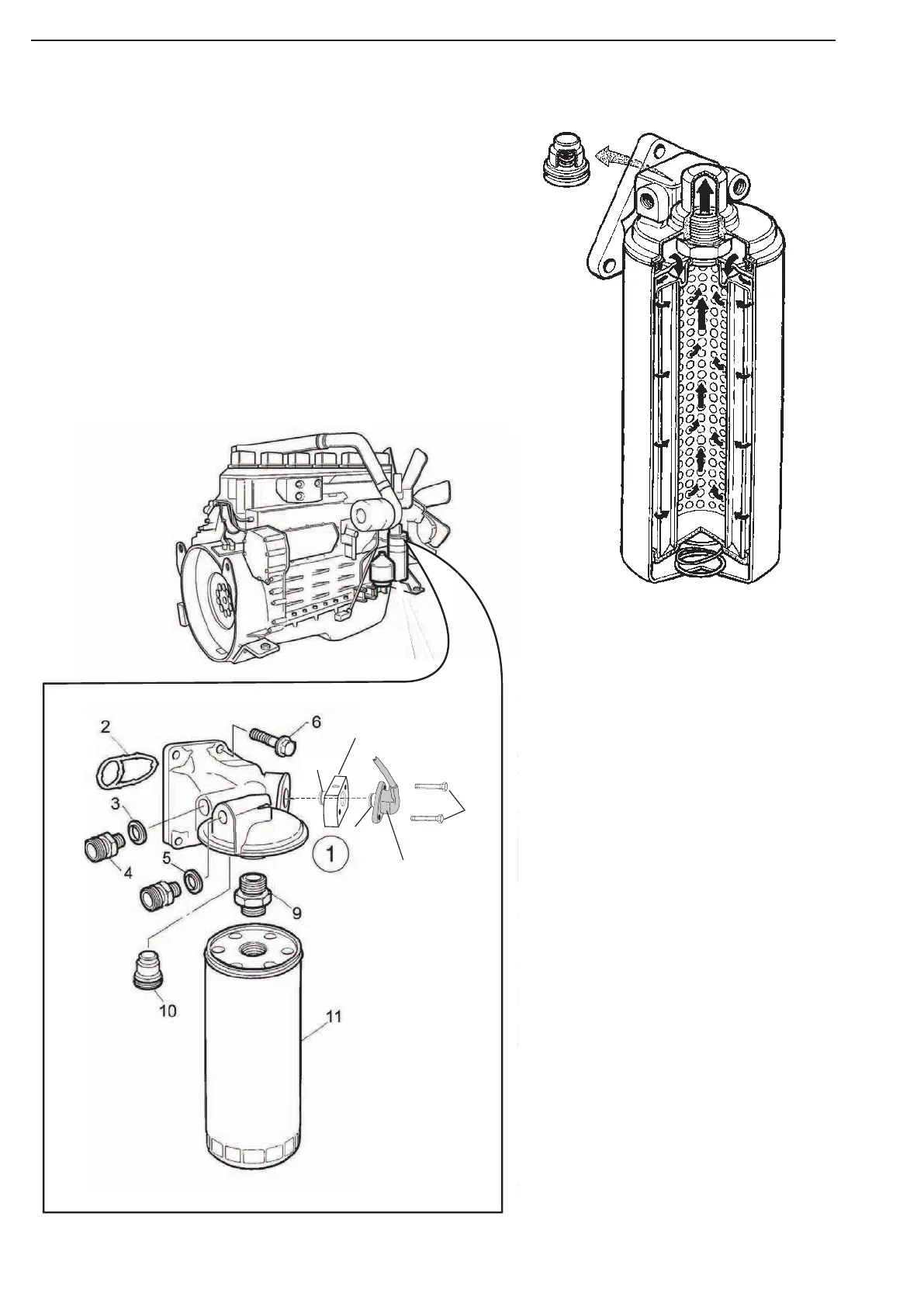 2
6
3
4
5
1
9
10
11