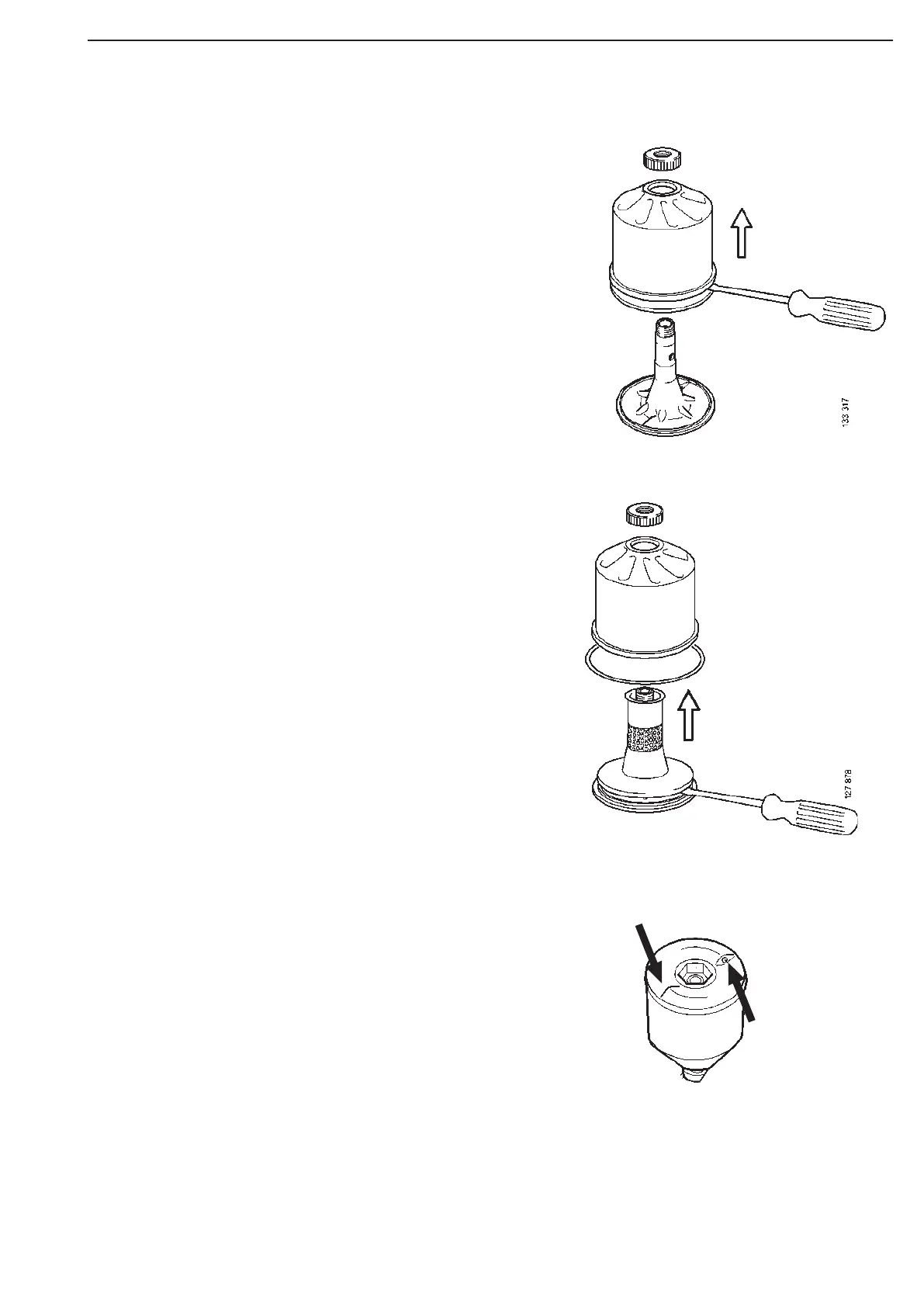 133 317

127 878