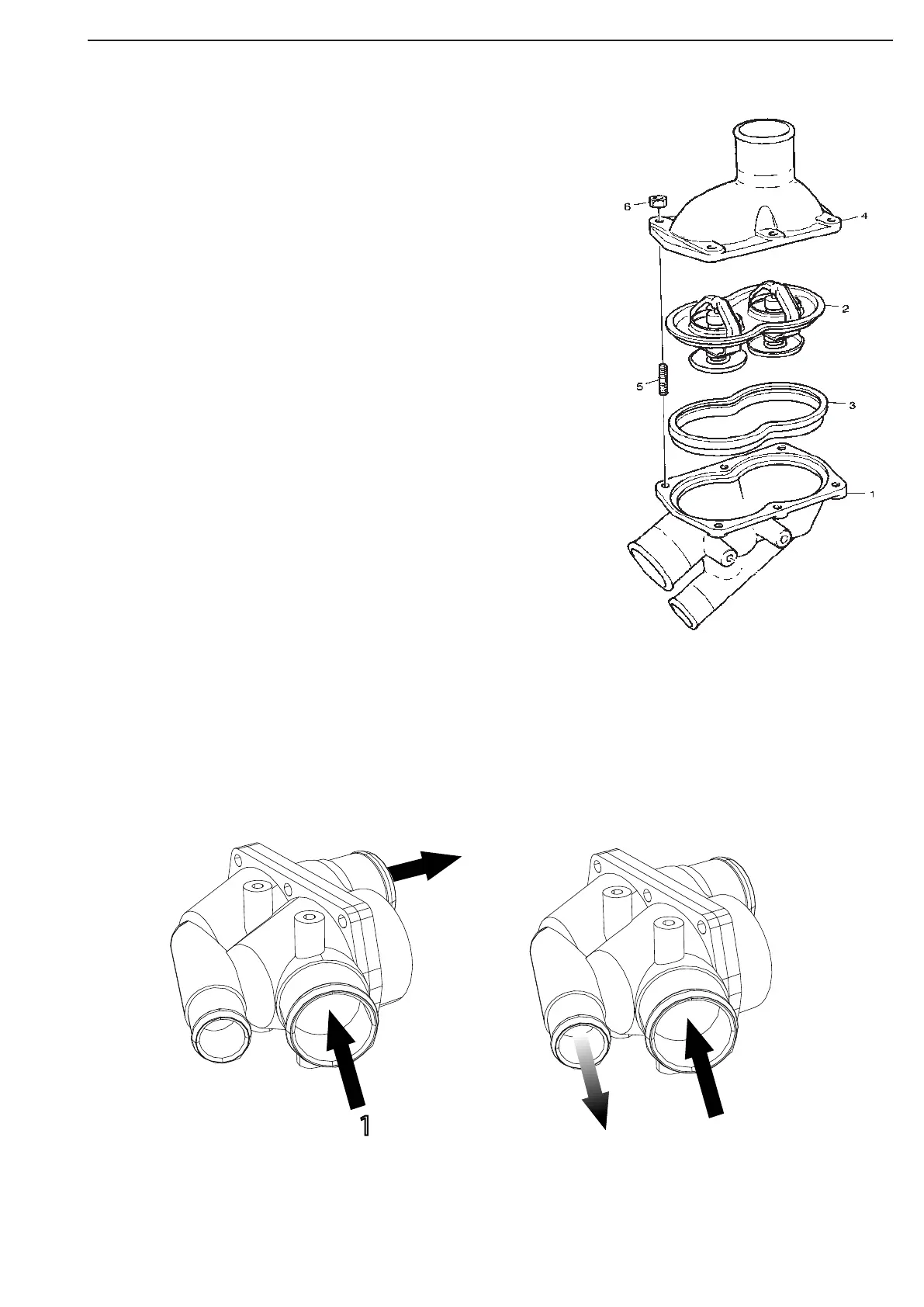 6
4
2
5
3
1

1