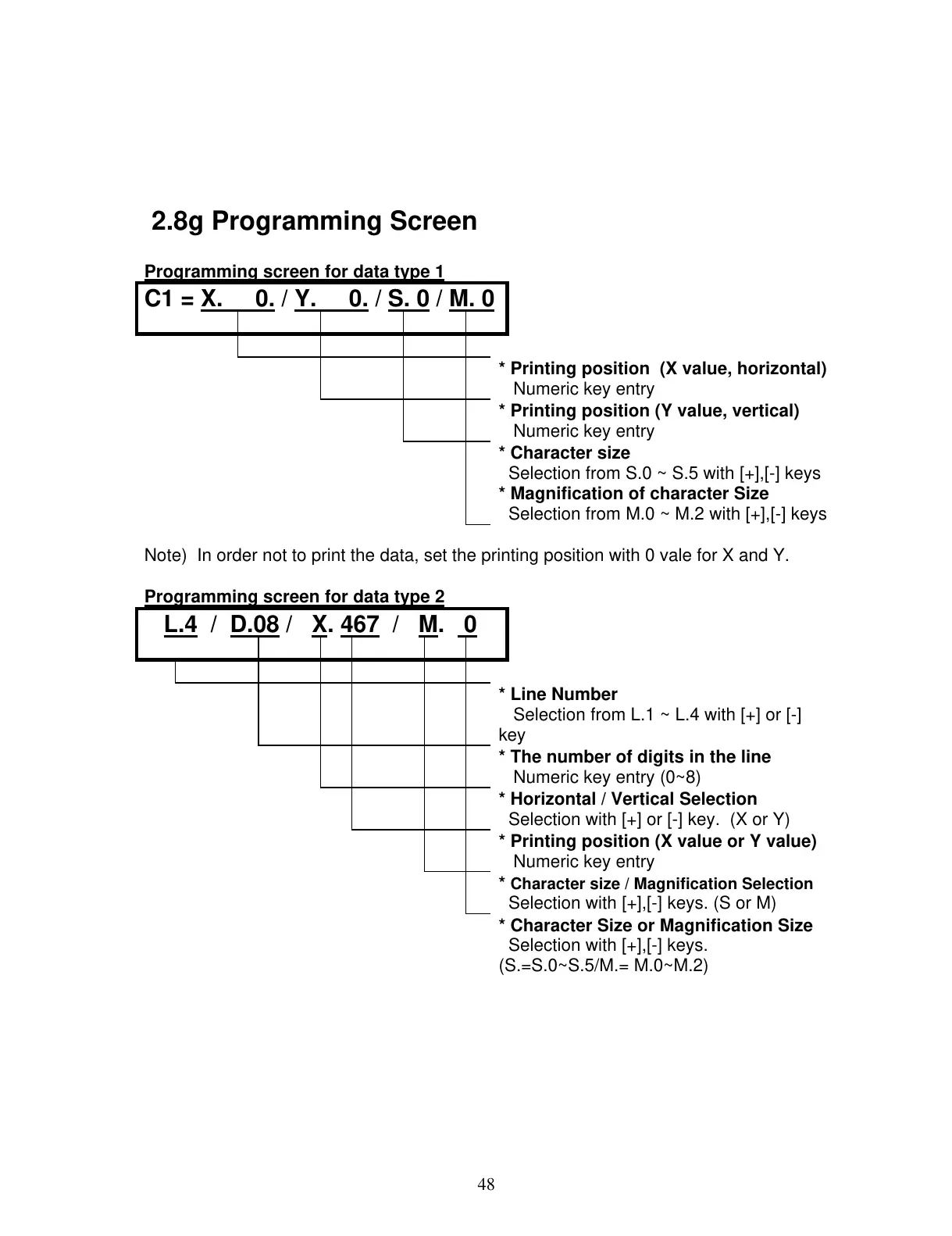 2.8g Programming Screen

Programming screen for data type 1

C1 = X.     0. / Y.     0. / S. 0 / M. 0

* Printing position  (X value, horizontal)
Numeric key entry
* Printing position (Y value, vertical)
Numeric key entry
* Character size
Selection from S.0 ~ S.5 with [+],[-] keys
* Magnification of character Size
Selection from M.0 ~ M.2 with [+],[-] keys

Note)  In order not to print the data, set the printing position with 0 vale for X and Y.

Programming screen for data type 2

L.4  /  D.08 /   X. 467  /   M.   0

* Line Number
Selection from L.1 ~ L.4 with [+] or [-] key
* The number of digits in the line
Numeric key entry (0~8)
* Horizontal / Vertical Selection
Selection with [+] or [-] key.  (X or Y)
* Printing position (X value or Y value)
Numeric key entry
* Character size / Magnification Selection
Selection with [+],[-] keys. (S or M)
* Character Size or Magnification Size
Selection with [+],[-] keys.
(S.=S.0~S.5/M.= M.0~M.2)

48