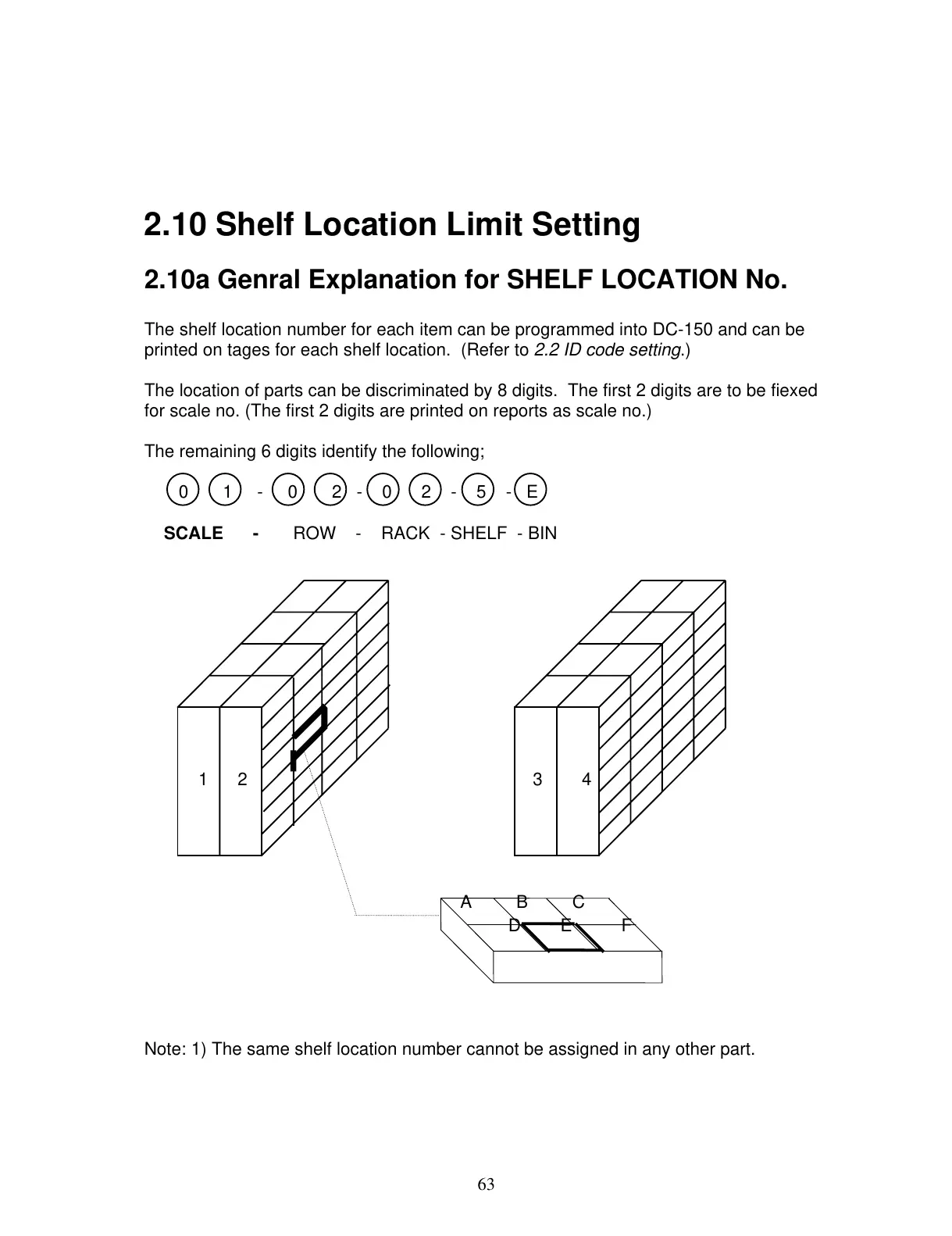 2.10 Shelf Location Limit Setting

2.10a Genral Explanation for SHELF LOCATION No.

The shelf location number for each item can be programmed into DC-150 and can be printed on tages for each shelf location. (Refer to 2.2 ID code setting.)

The location of parts can be discriminated by 8 digits. The first 2 digits are to be fiexed for scale no. (The first 2 digits are printed on reports as scale no.)

The remaining 6 digits identify the following;

0 1 - 0 2 - 0 2 - 5 - E

SCALE - ROW - RACK - SHELF - BIN

1 2

3 4

A B C
D E F

Note: 1) The same shelf location number cannot be assigned in any other part.

63