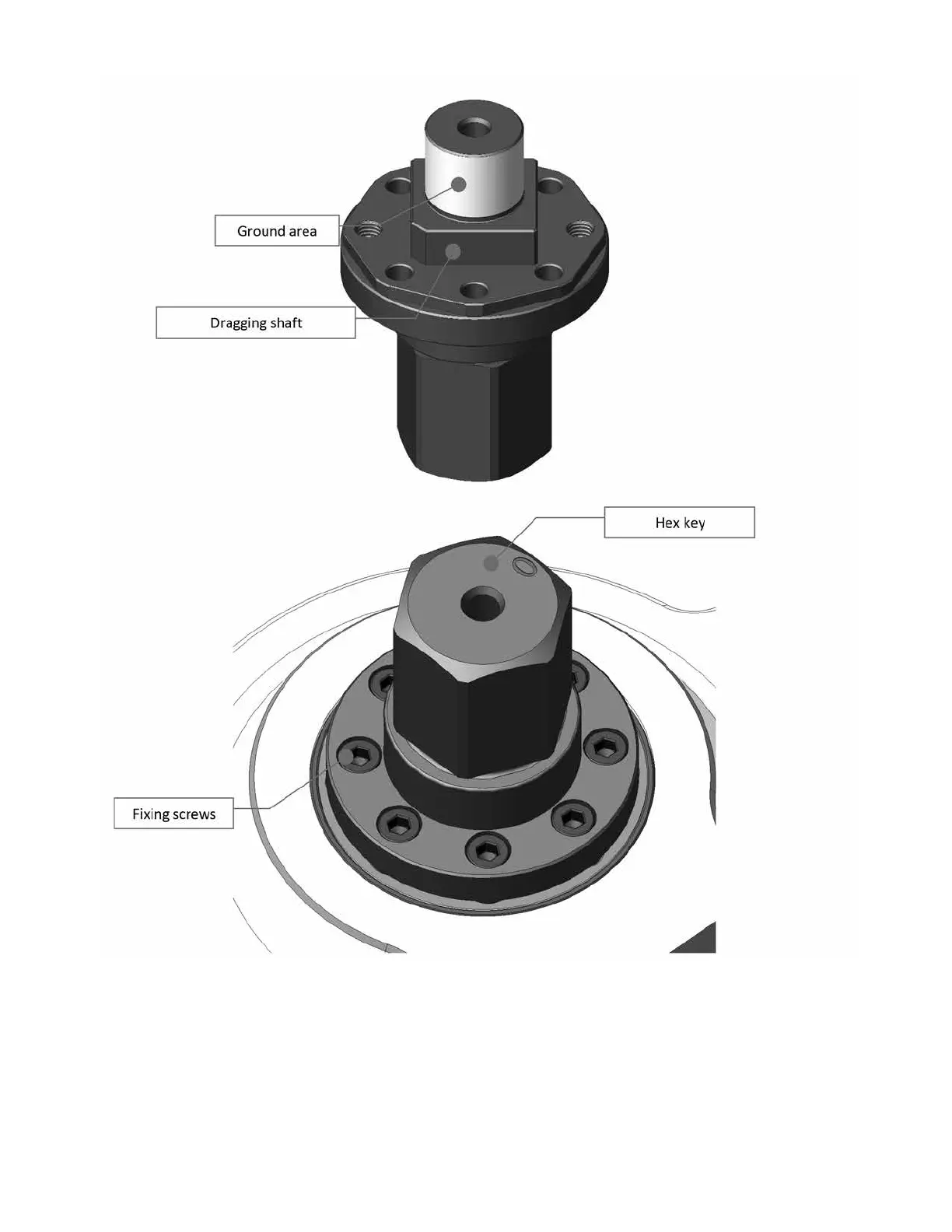 Ground area

Dragging shaft

Hex key

Fixing screws