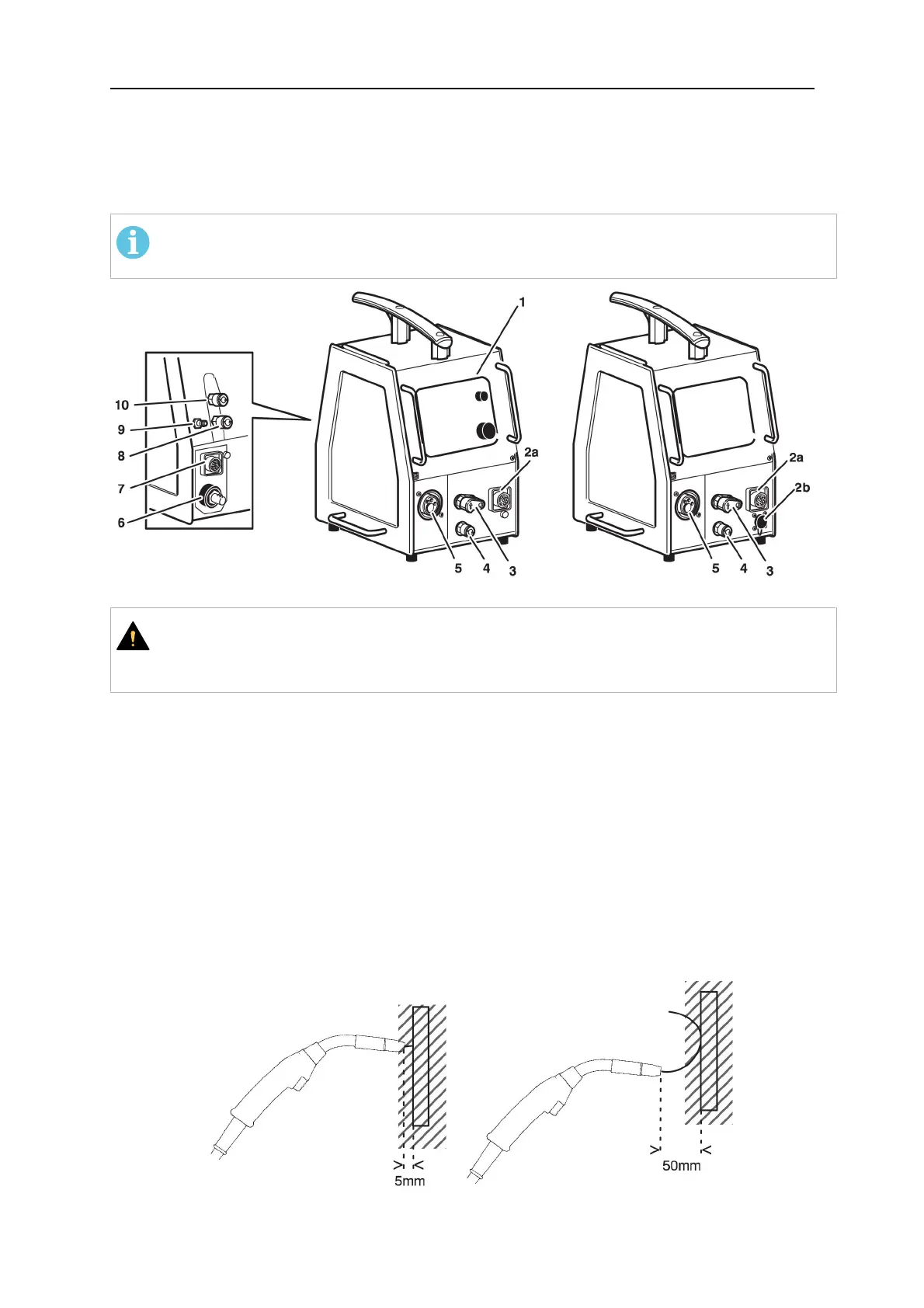 1

10
9
8
7
6

2a
5 4 3

2a
2b
5 4 3

5mm

50mm