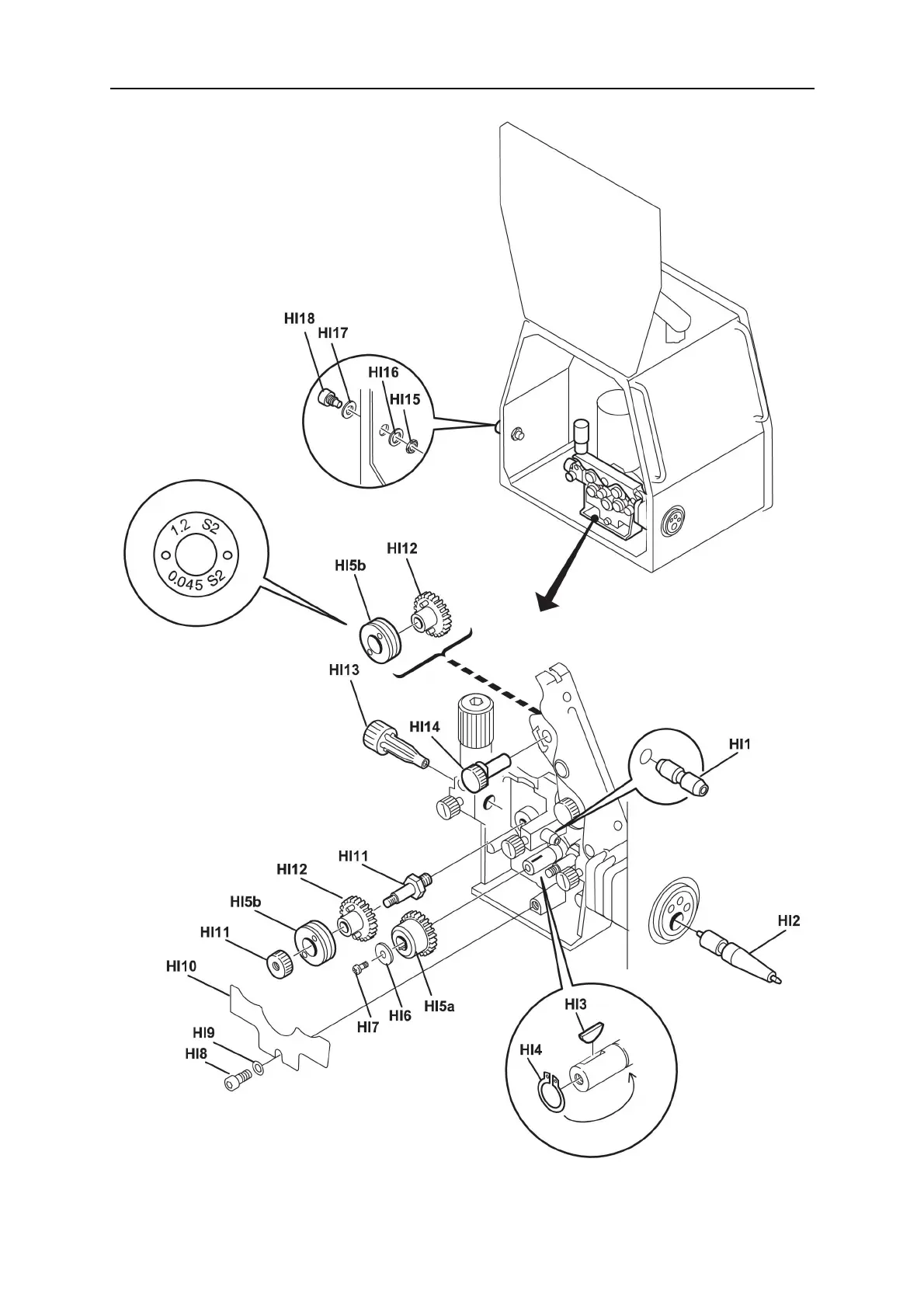 HI18
HI17
HI16
HI15
1.2 S2
0.045 S2
HI5b
HI12
HI13
HI14
HI1
HI11
HI12
HI5b
HI11
HI10
HI9
HI8
HI7
HI6
HI5a
HI2
HI3
HI4