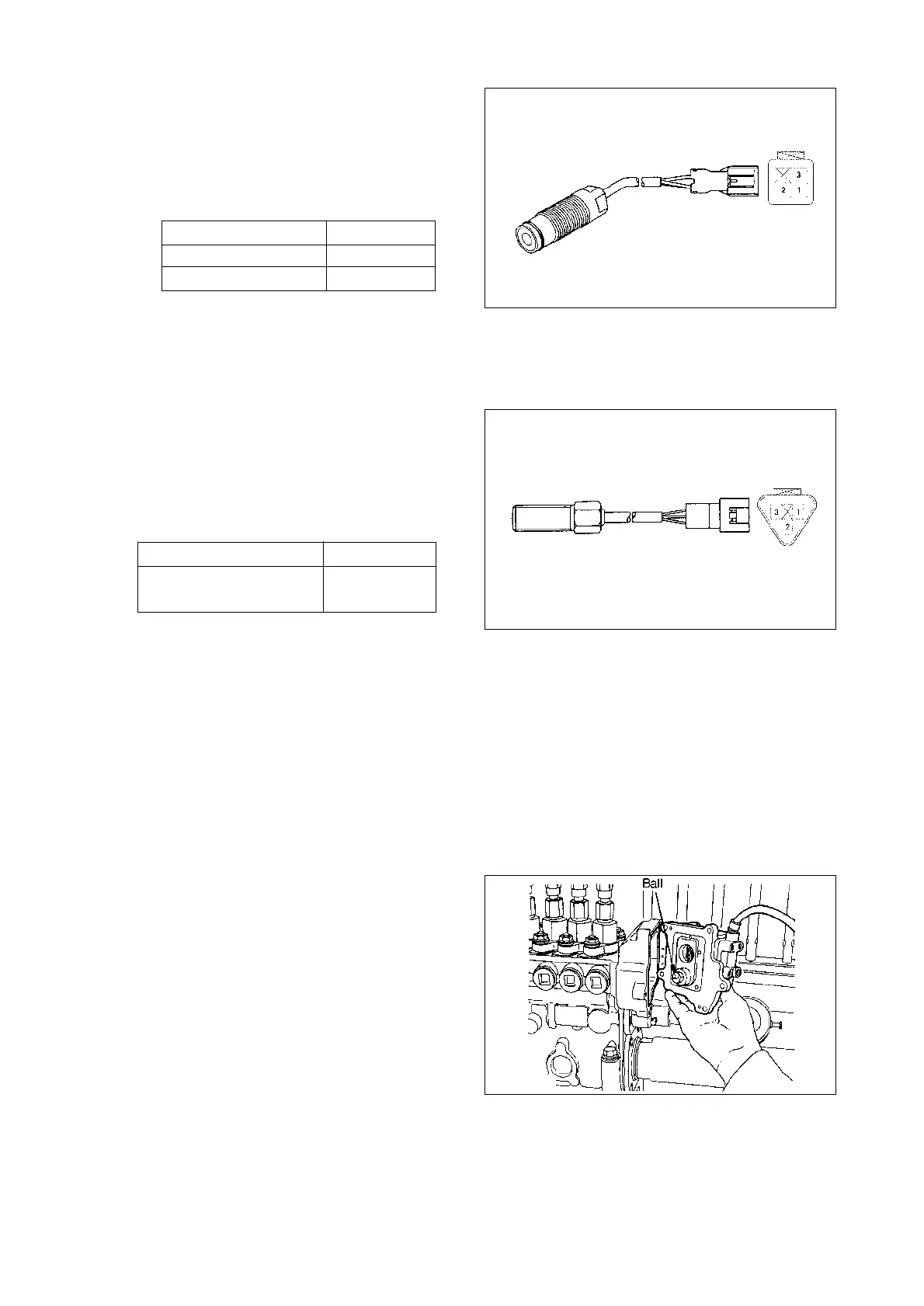 3
2 1

3 1
2

Ball