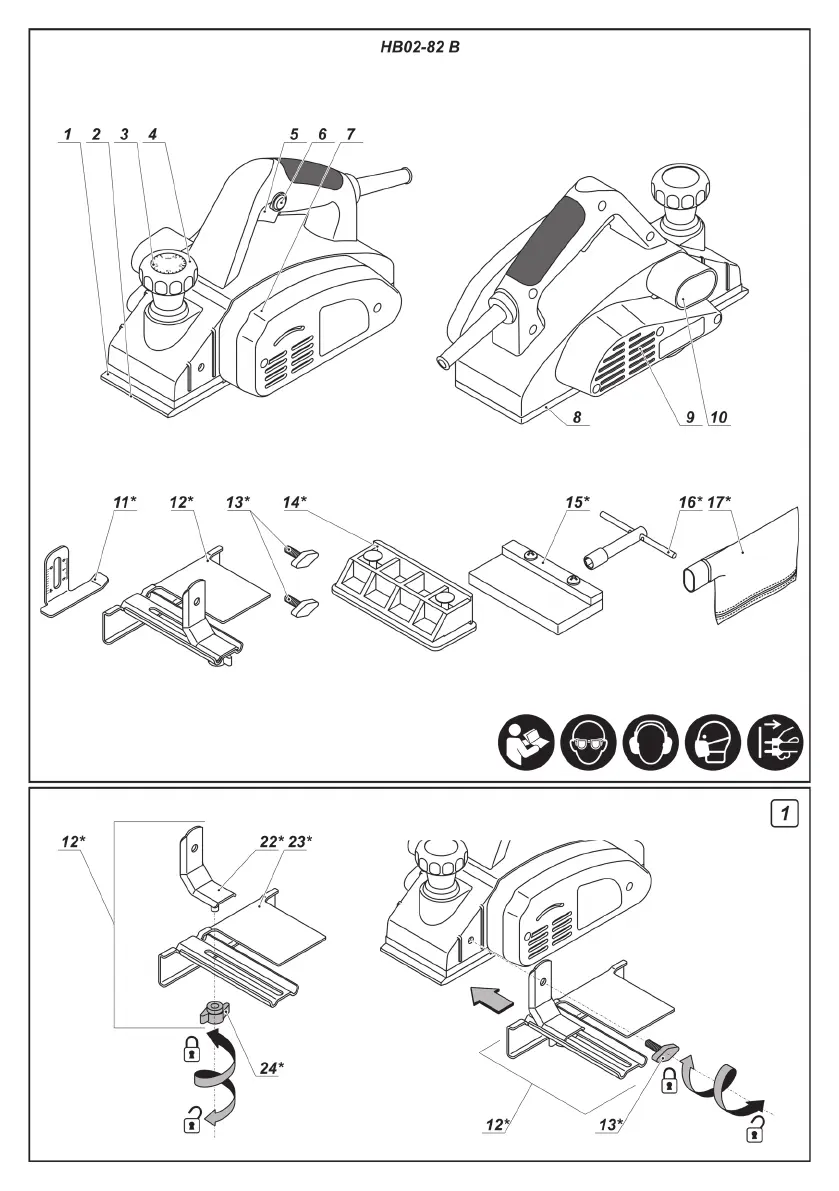 HB02-82 B

1 2 3 4 5 6 7

8 9 10

11* 12* 13* 14* 15* 16* 17*

1

12* 22* 23*

24*

12* 13*