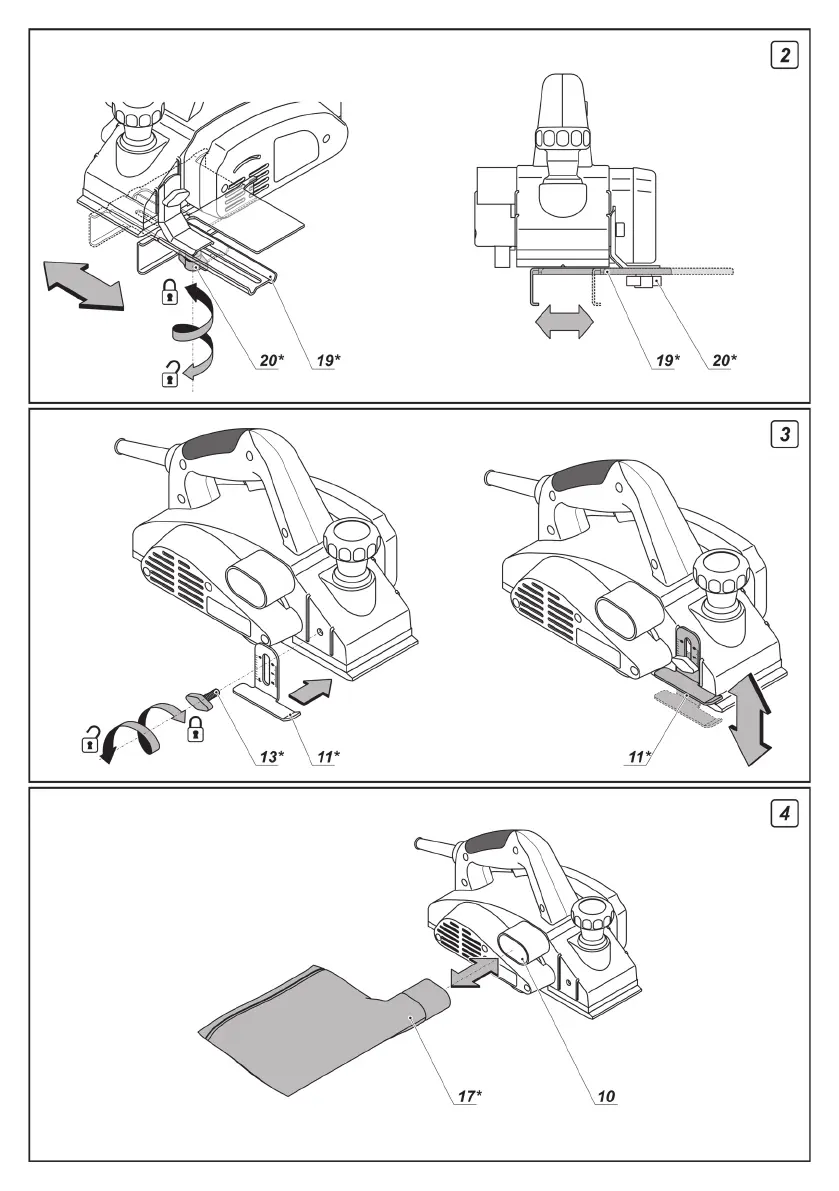 2

20*

19*

19*

20*

3

13*

11*

11*

4

17*

10