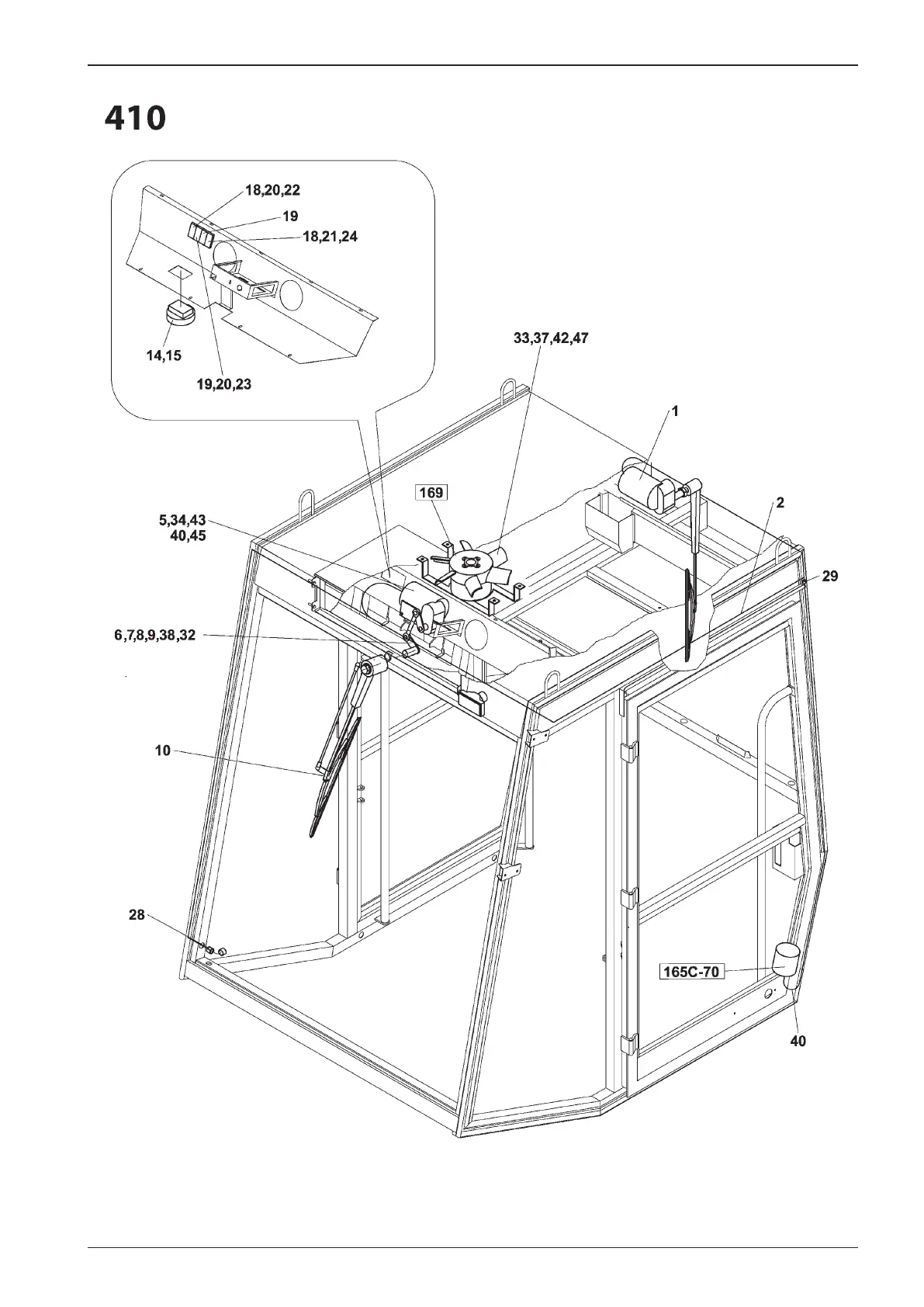 410

18,20,22
19
18,21,24
14,15
19,20,23

33,37,42,47
1
169
2
5,34,43
40,45
29
6,7,8,9,38,32
10
28
165C-70
40