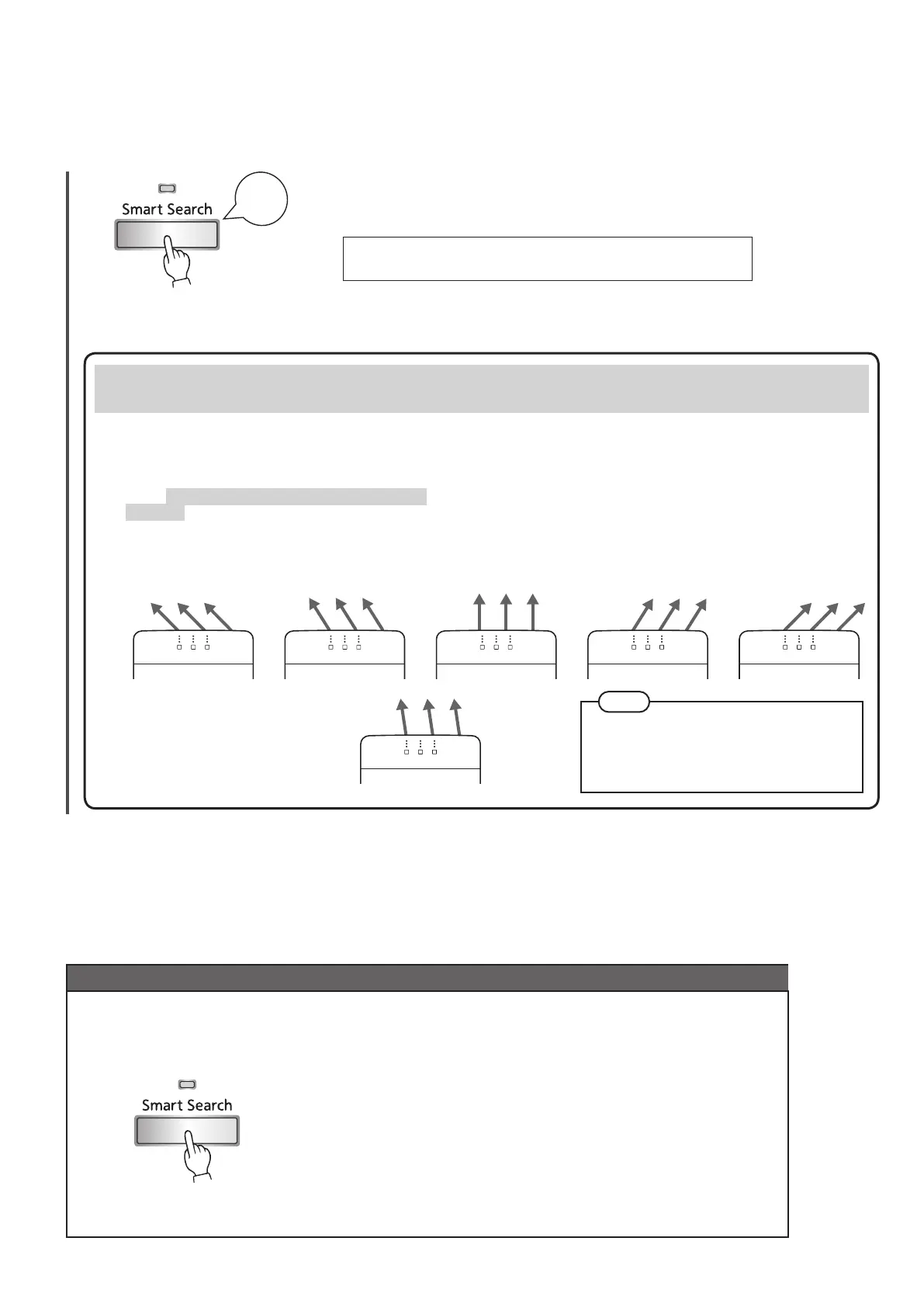 Smart Search

Smart Search