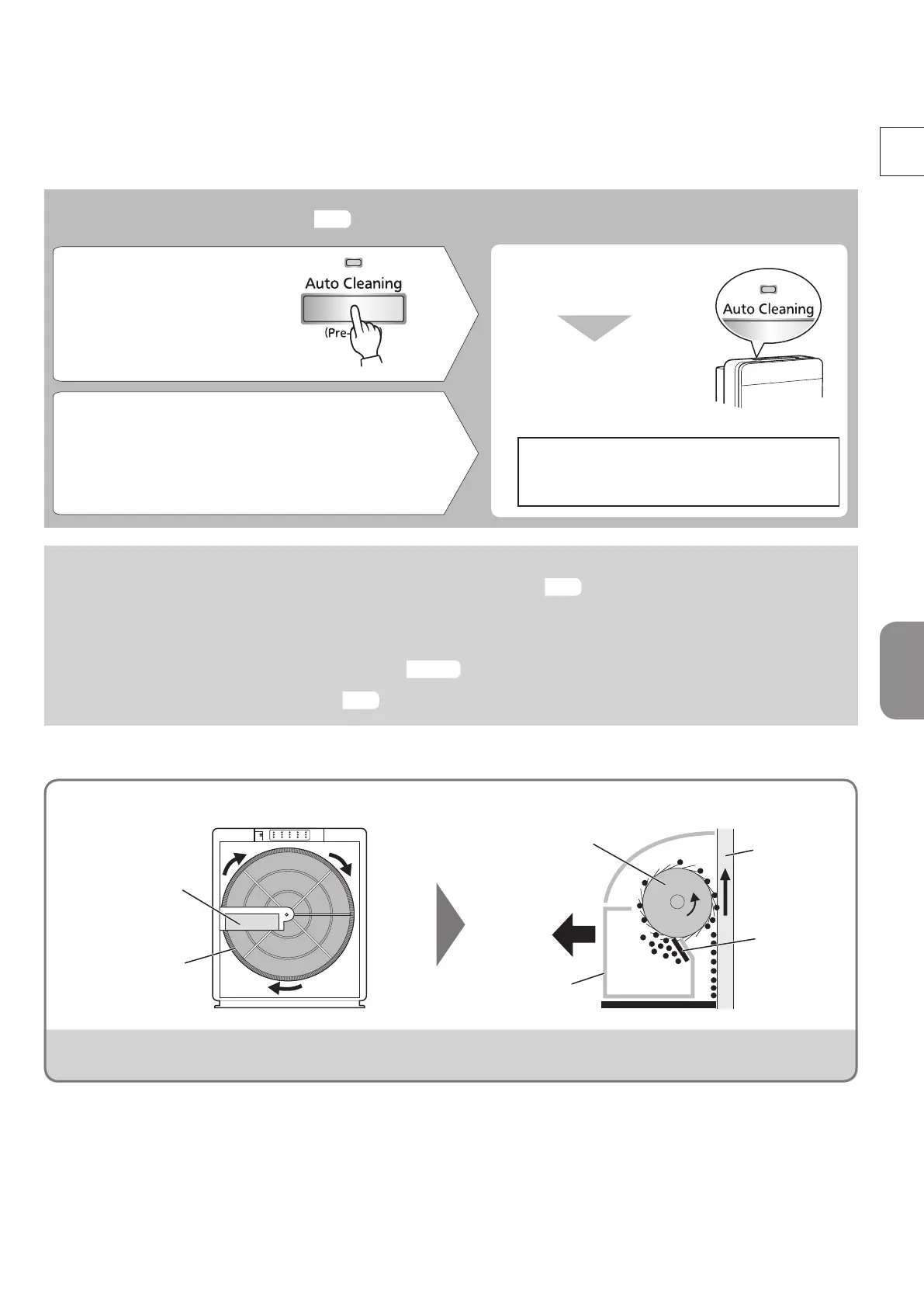 Auto Cleaning

(Pre-

Auto Cleaning