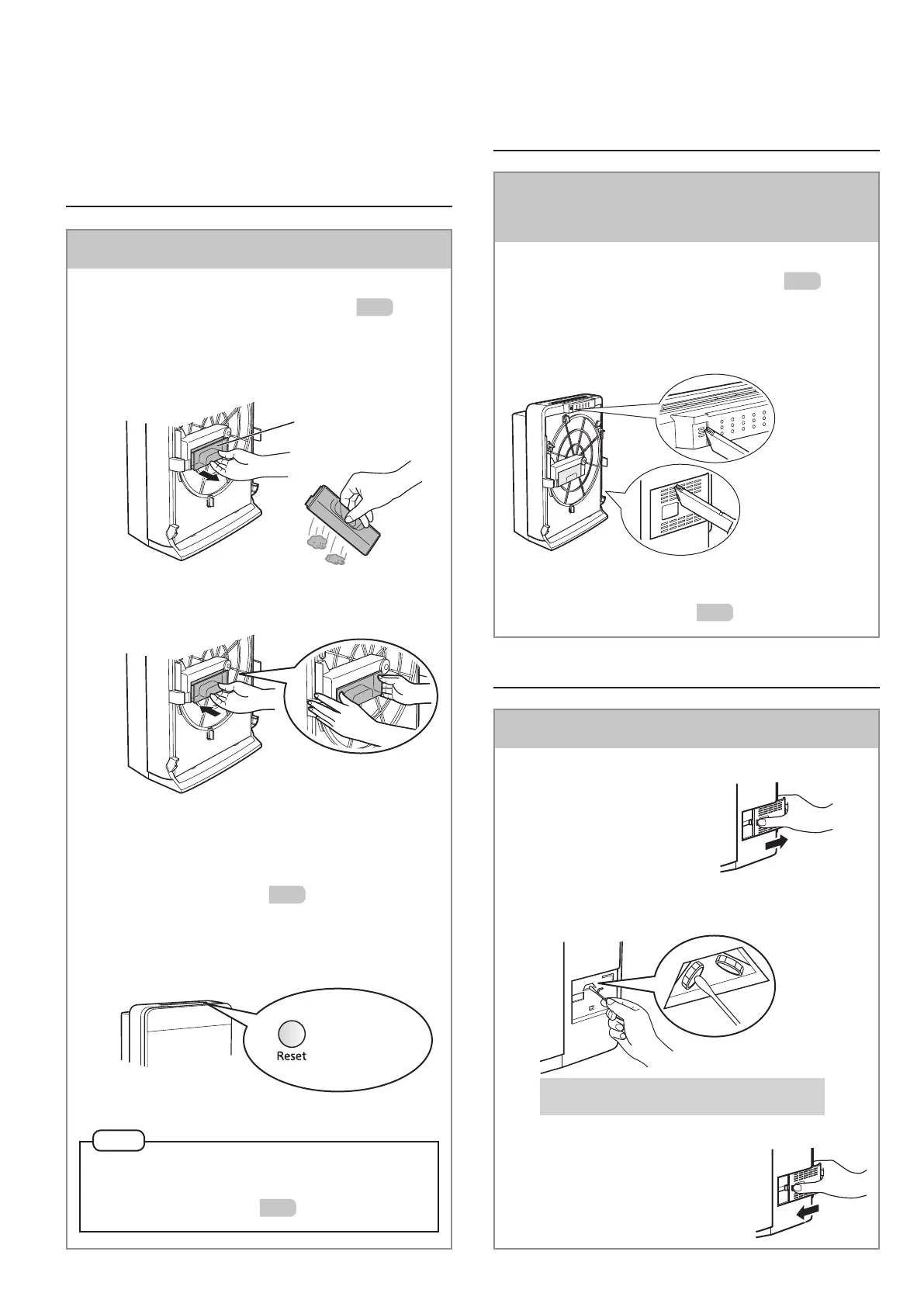 Reset