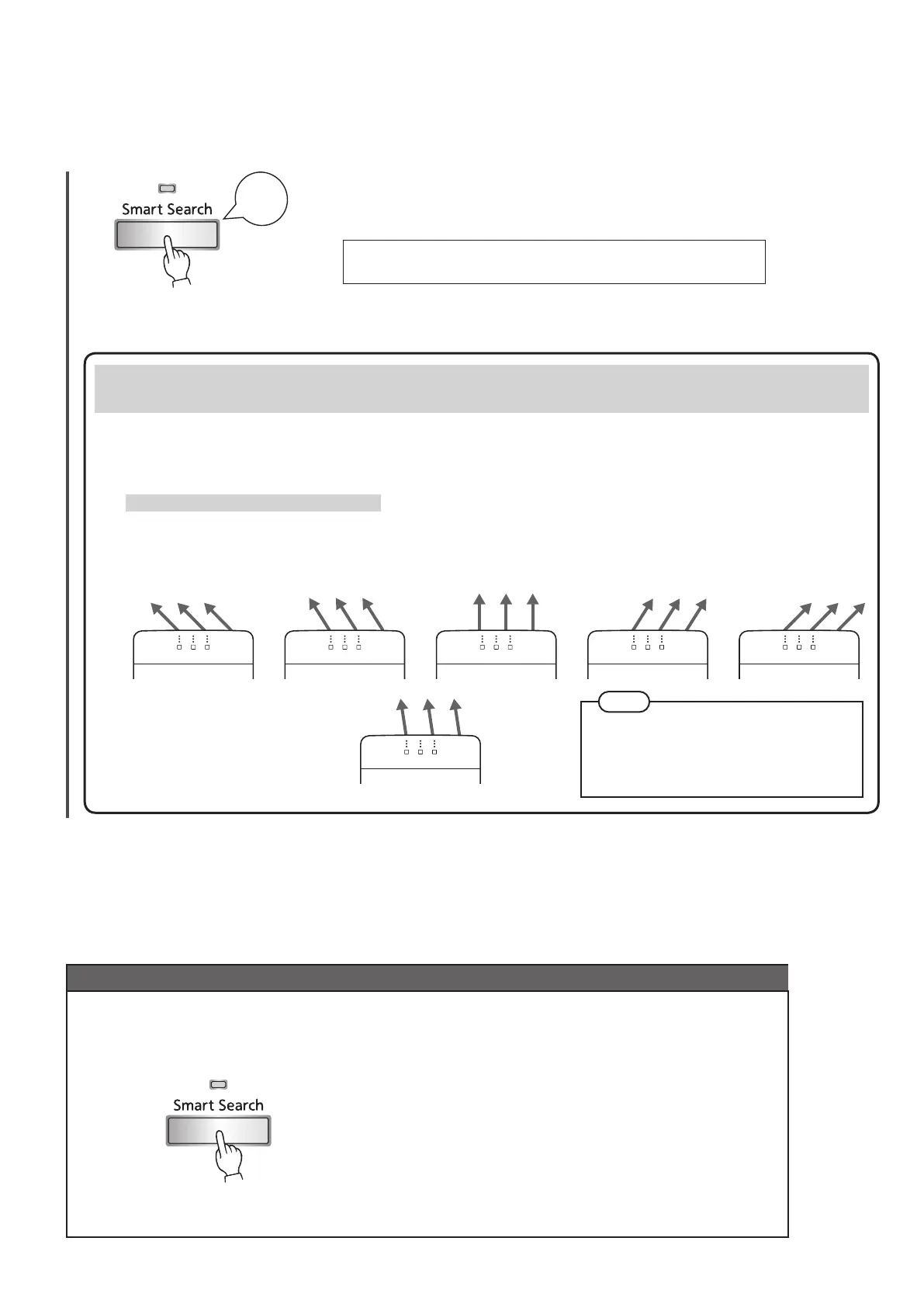 Smart Search

Smart Search