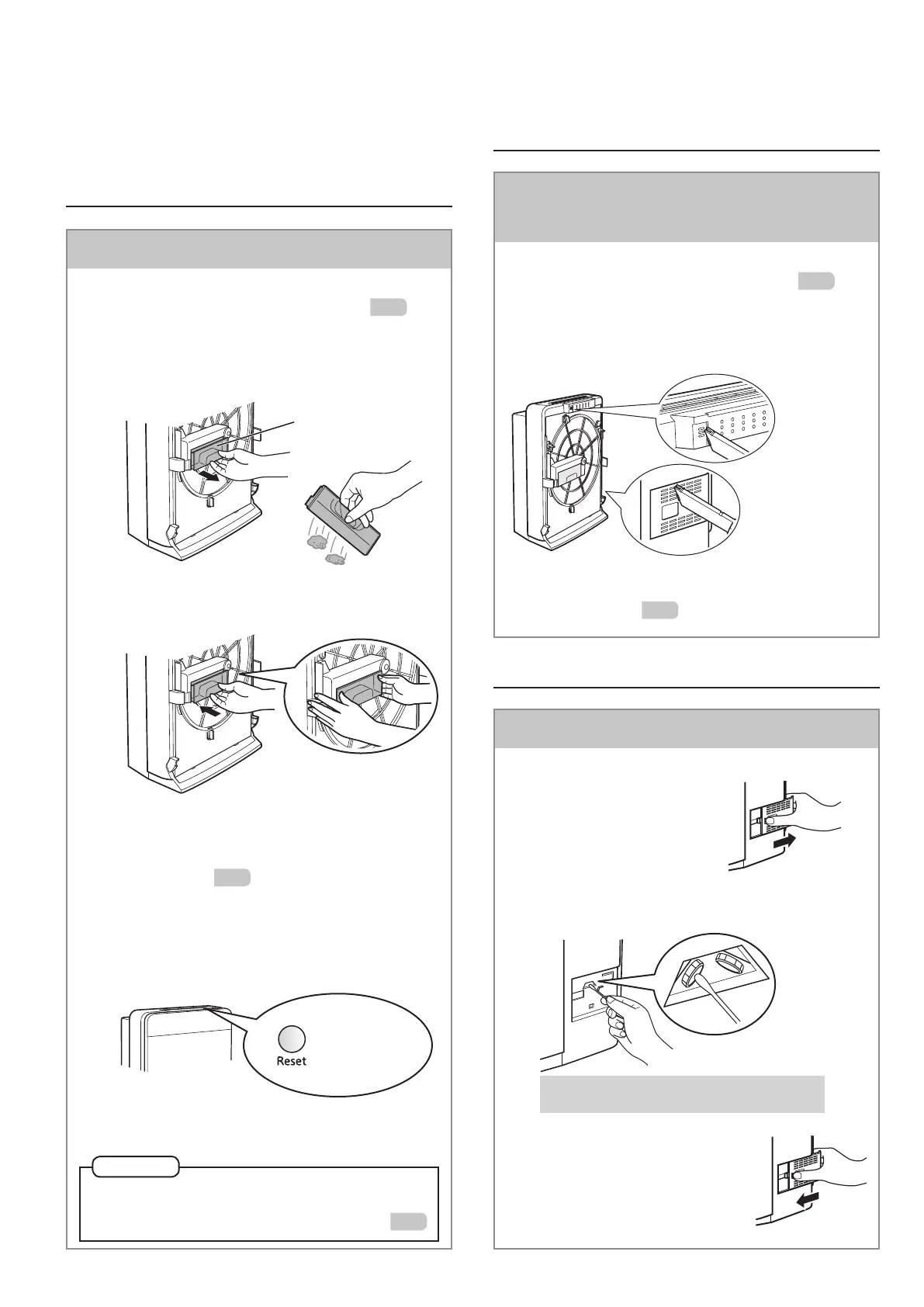 Reset