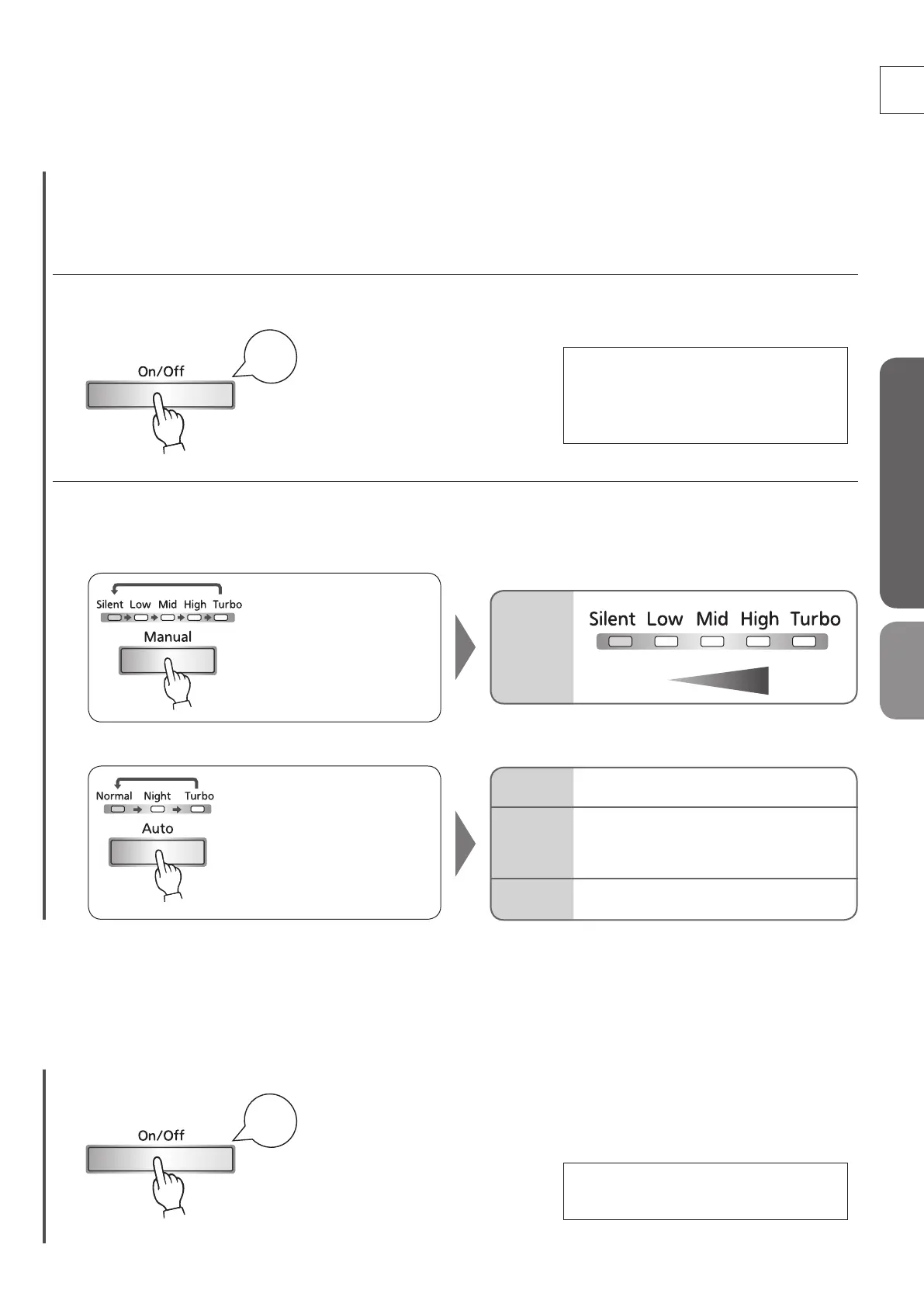 On/Off

Silent Low Mid High Turbo

Manual

Silent Low Mid High Turbo

Normal Night Turbo

Auto

On/Off