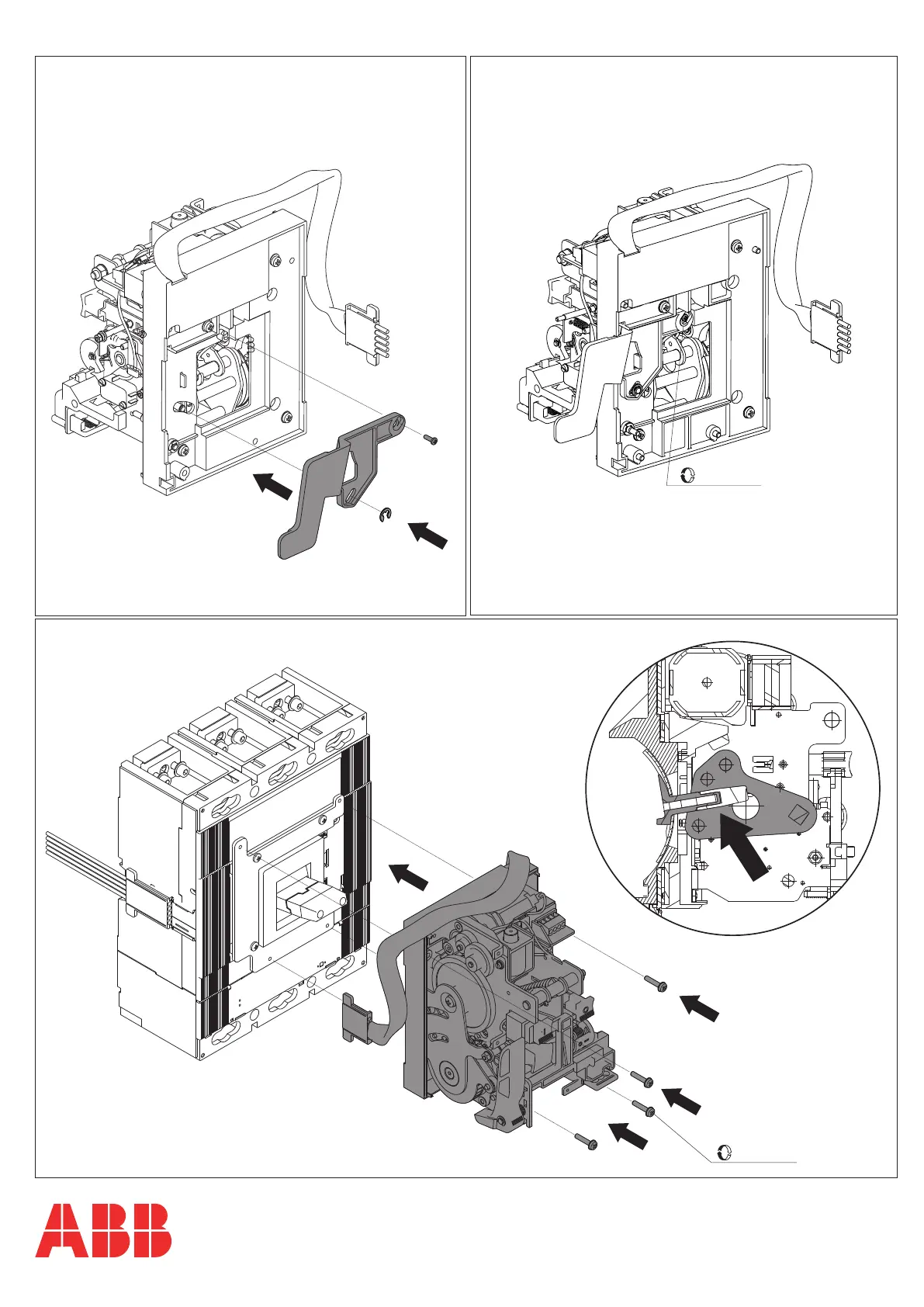 ABB