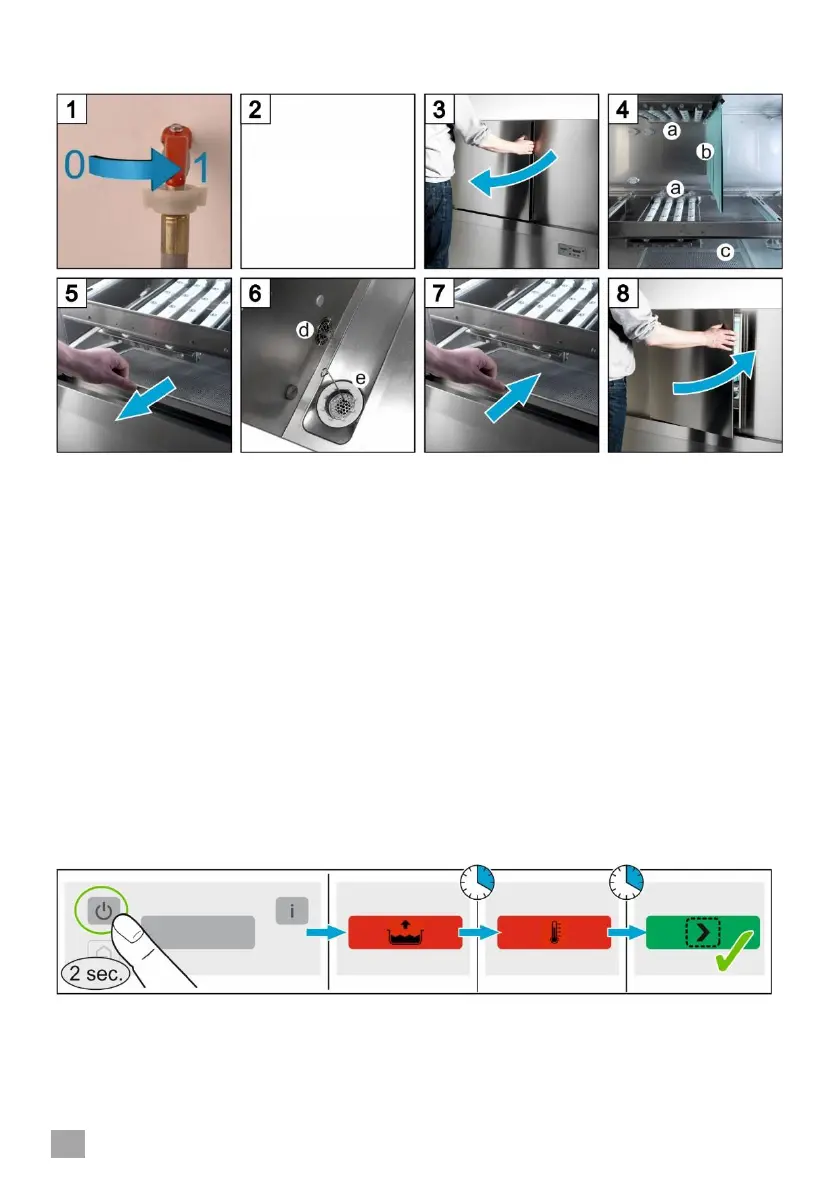 1
0
1
2
3
4
a
b
a
c
5
6
d
e
7
8

i

2 sec.