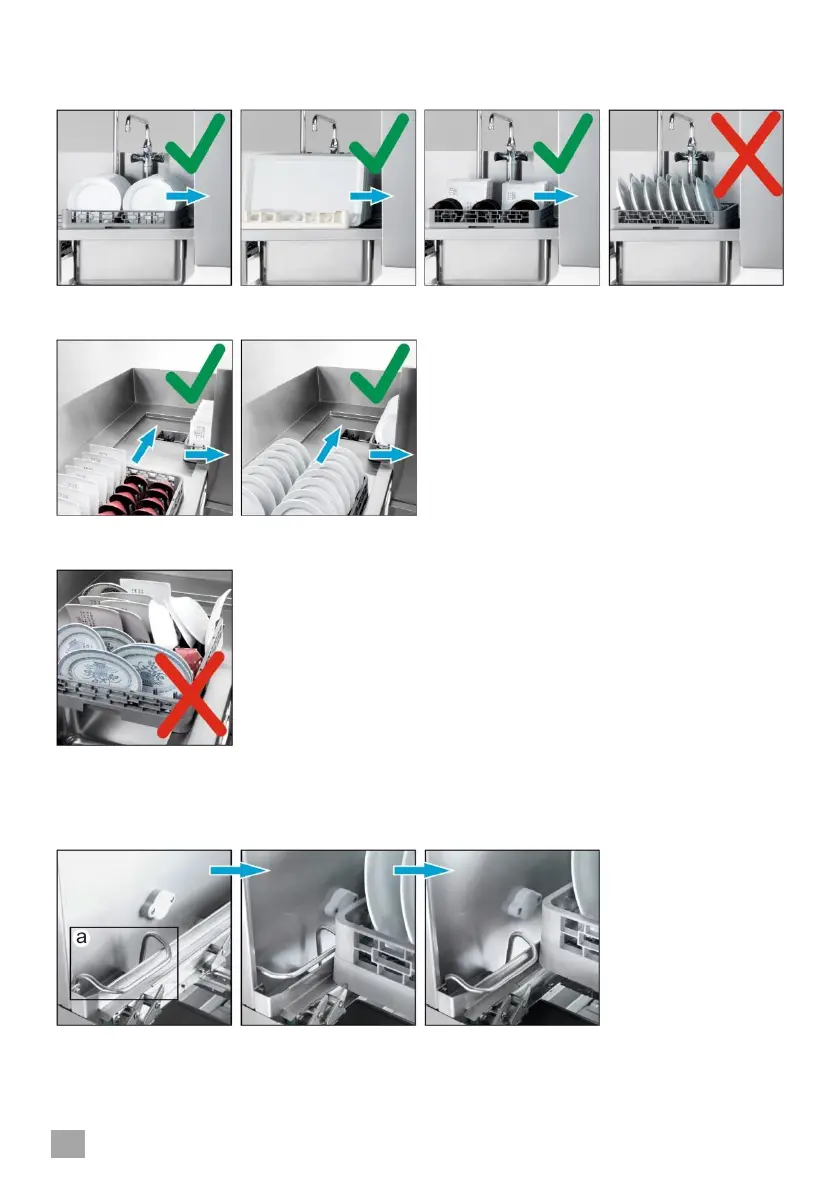 a