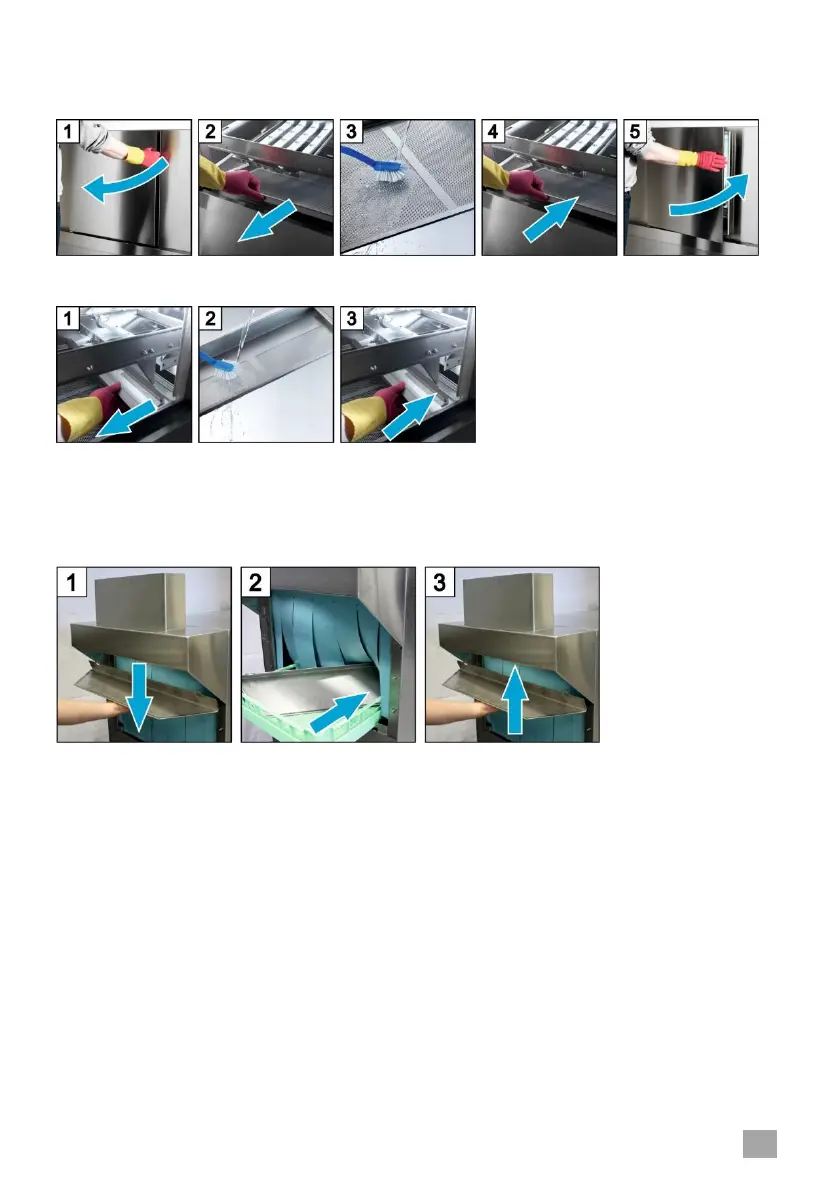 1
2
3
4
5

1
2
3

1
2
3