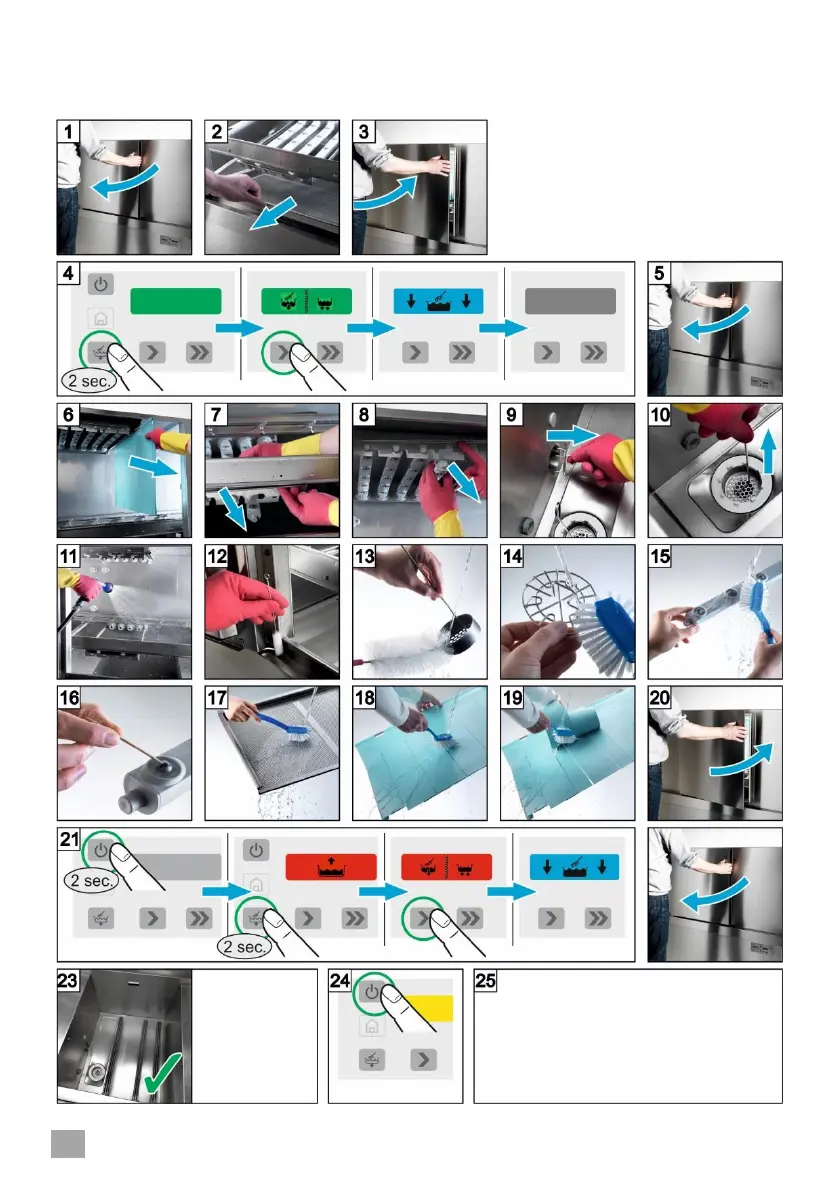 1
2
3
4
2 sec.
5
6
7
8
9
10
11
12
13
14
15
16
17
18
19
20
21
2 sec.
2 sec.
23
24
25