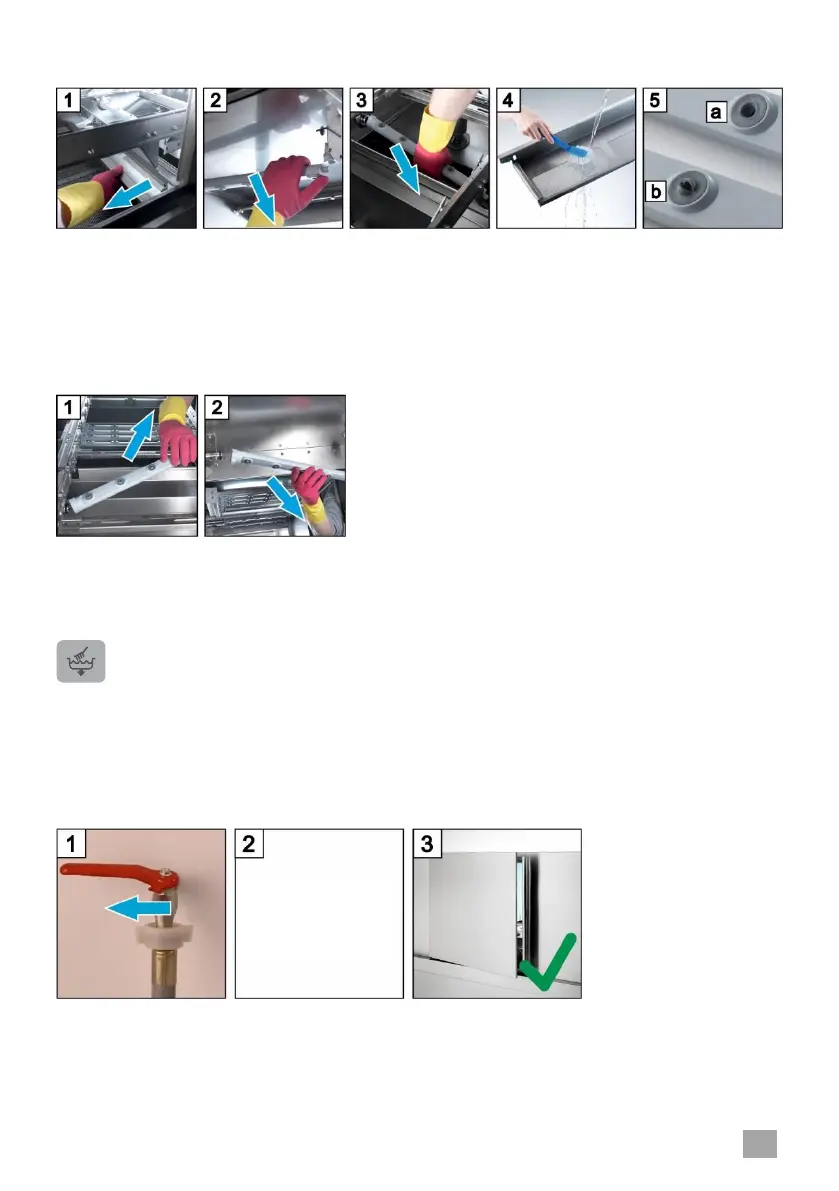 1 2 3 4 5
a
b

1 2

1 2 3