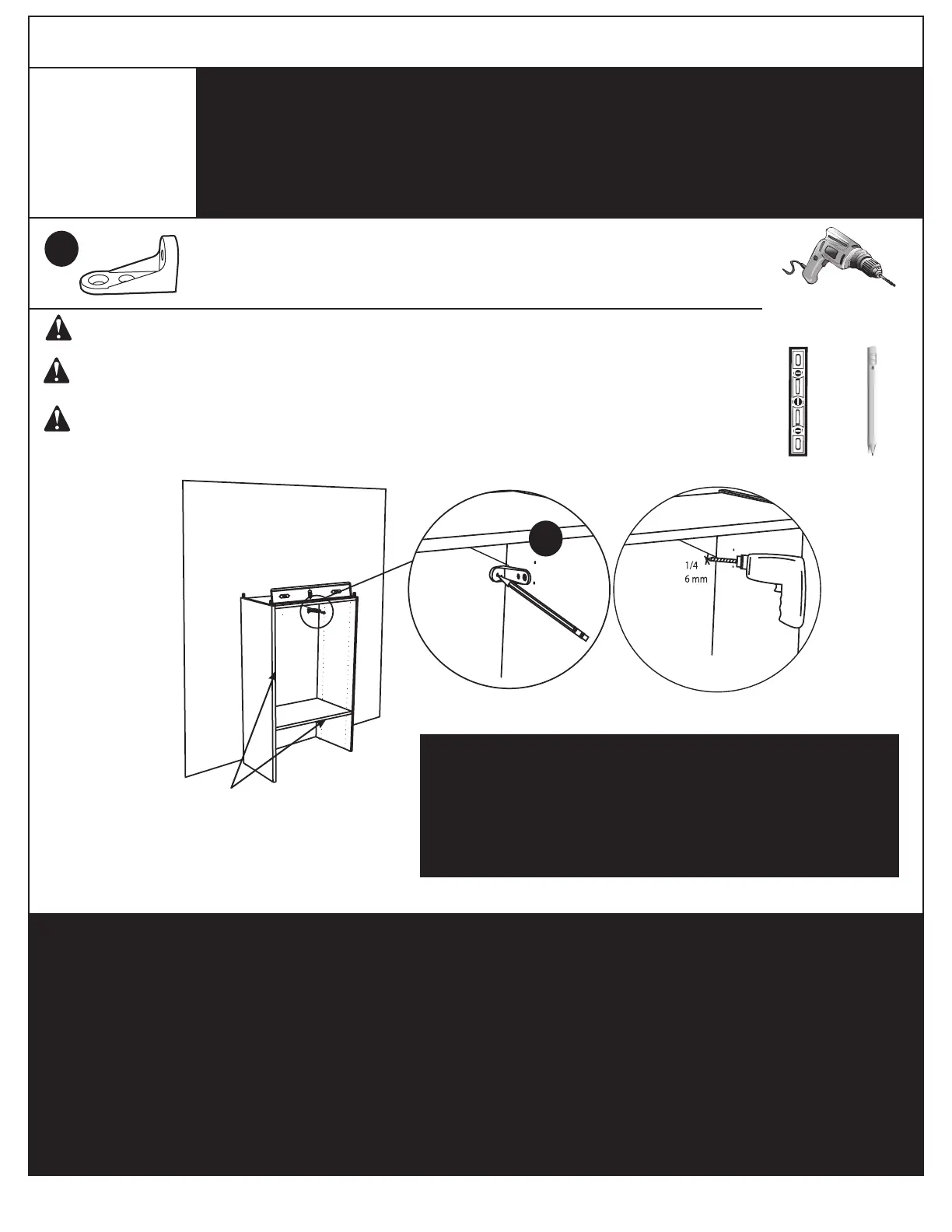 1/4
6 mm