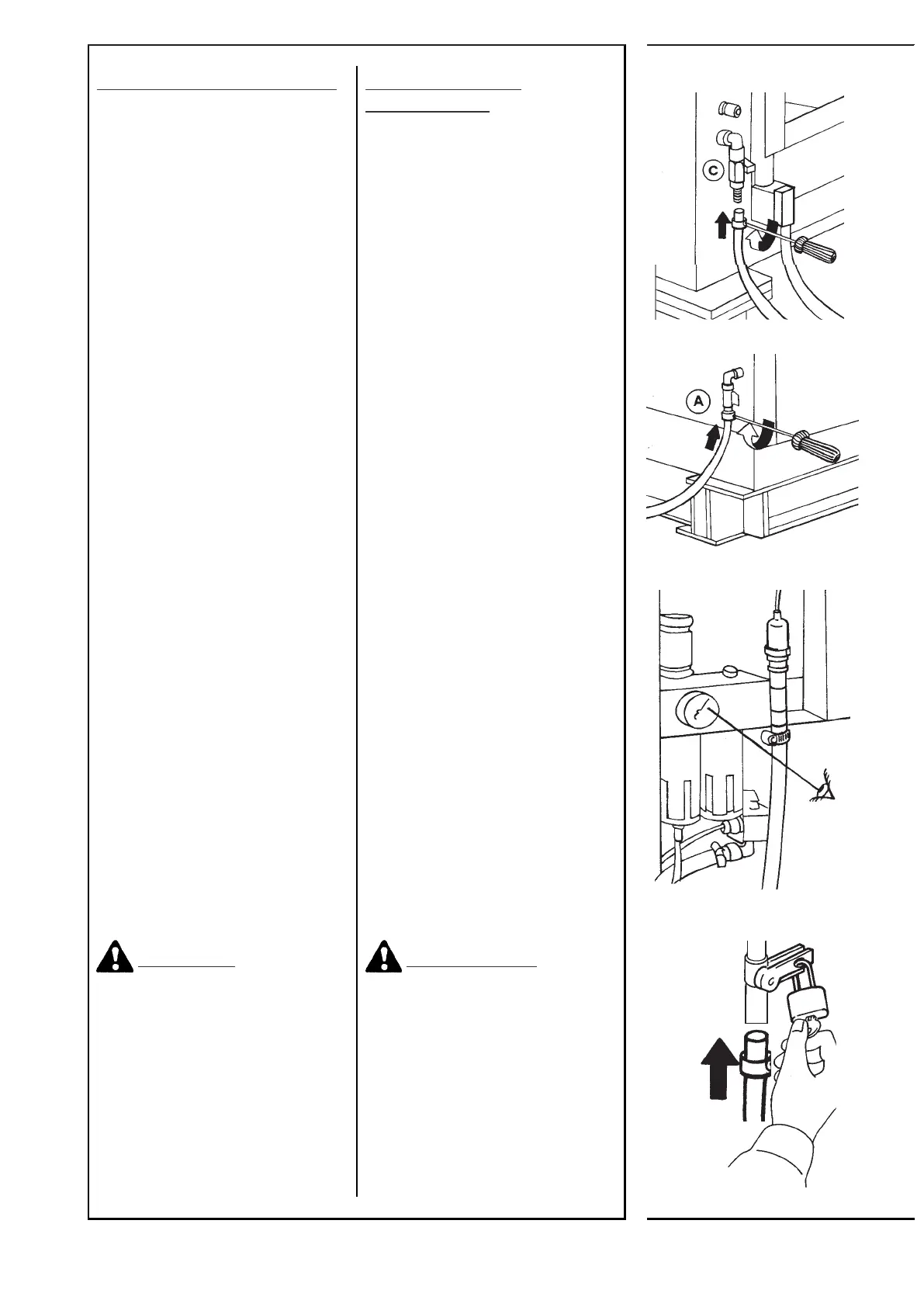 C

A