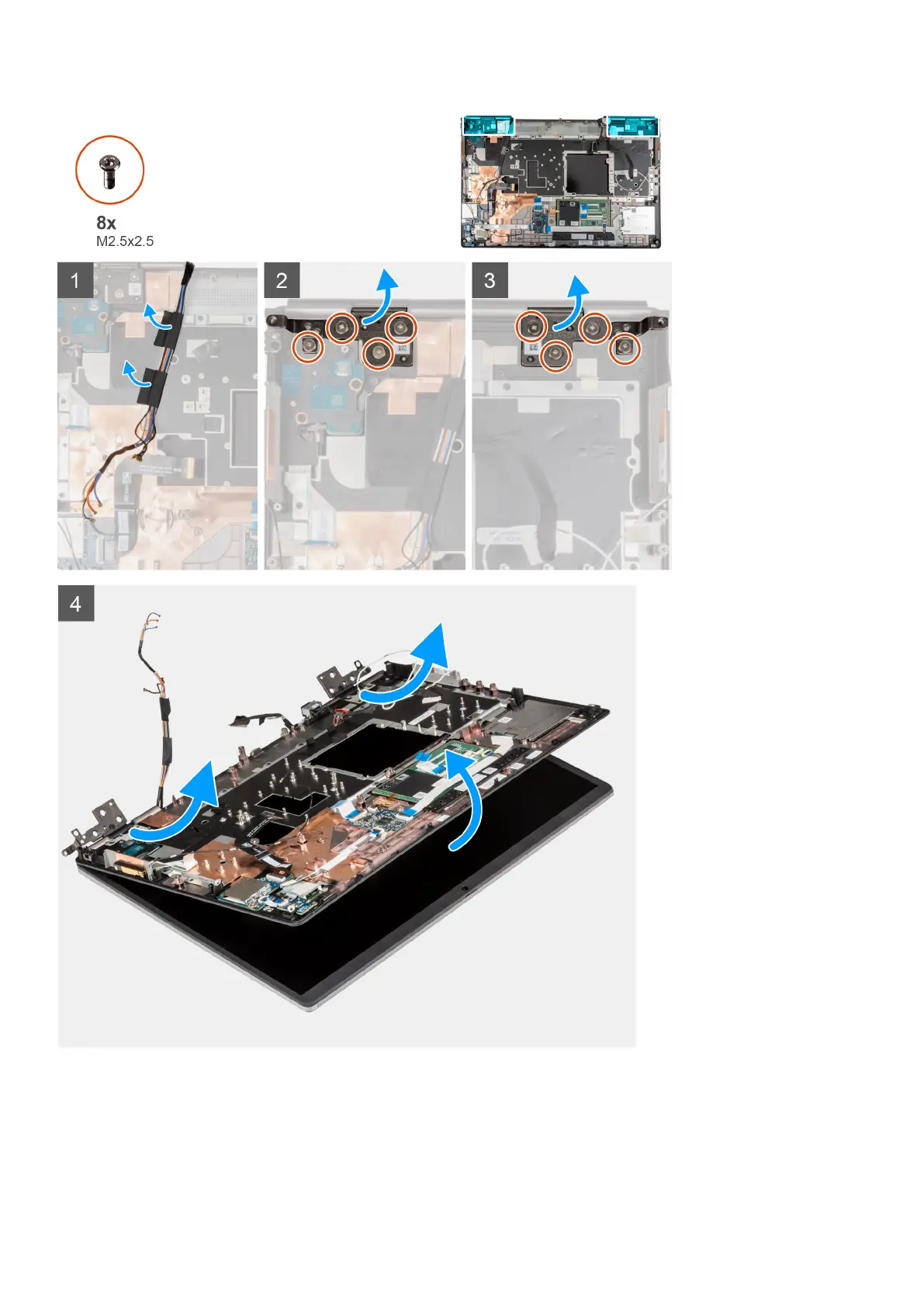 8x
M2.5x2.5

1

2

3

4