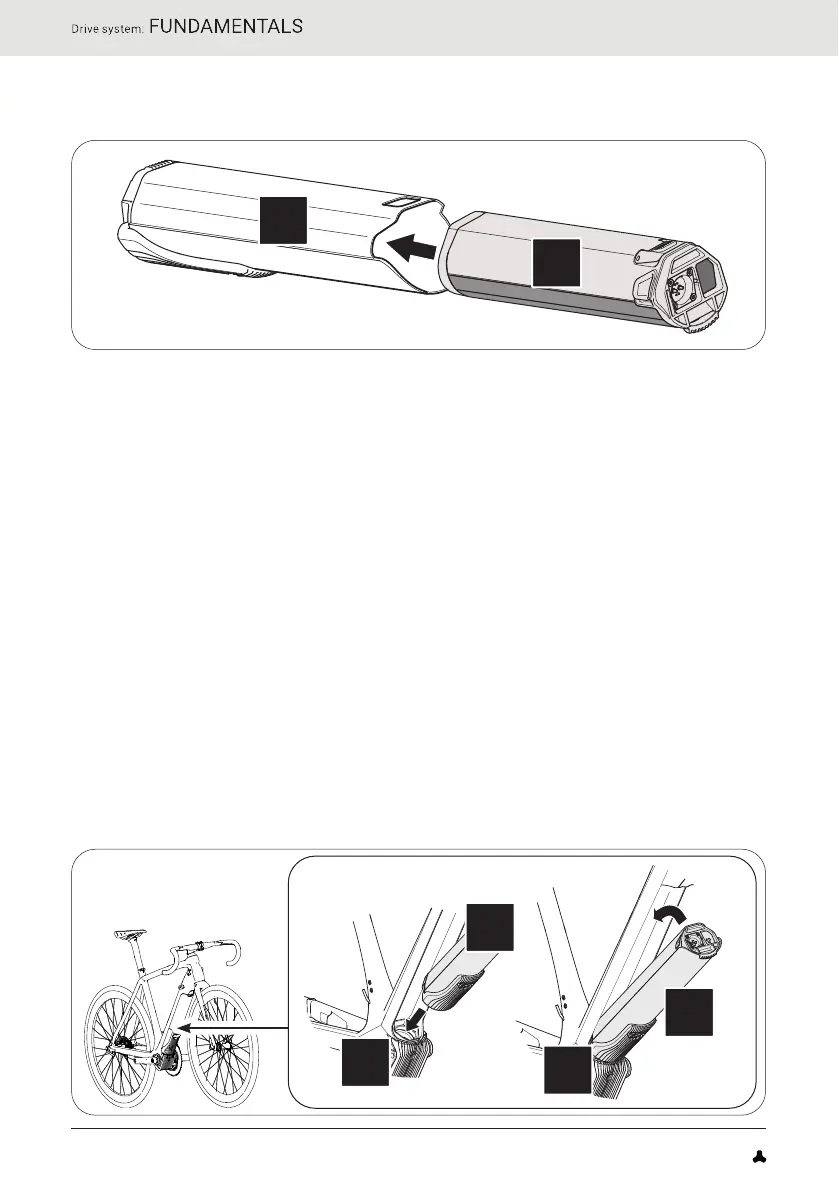 Drive system: FUNDAMENTALS