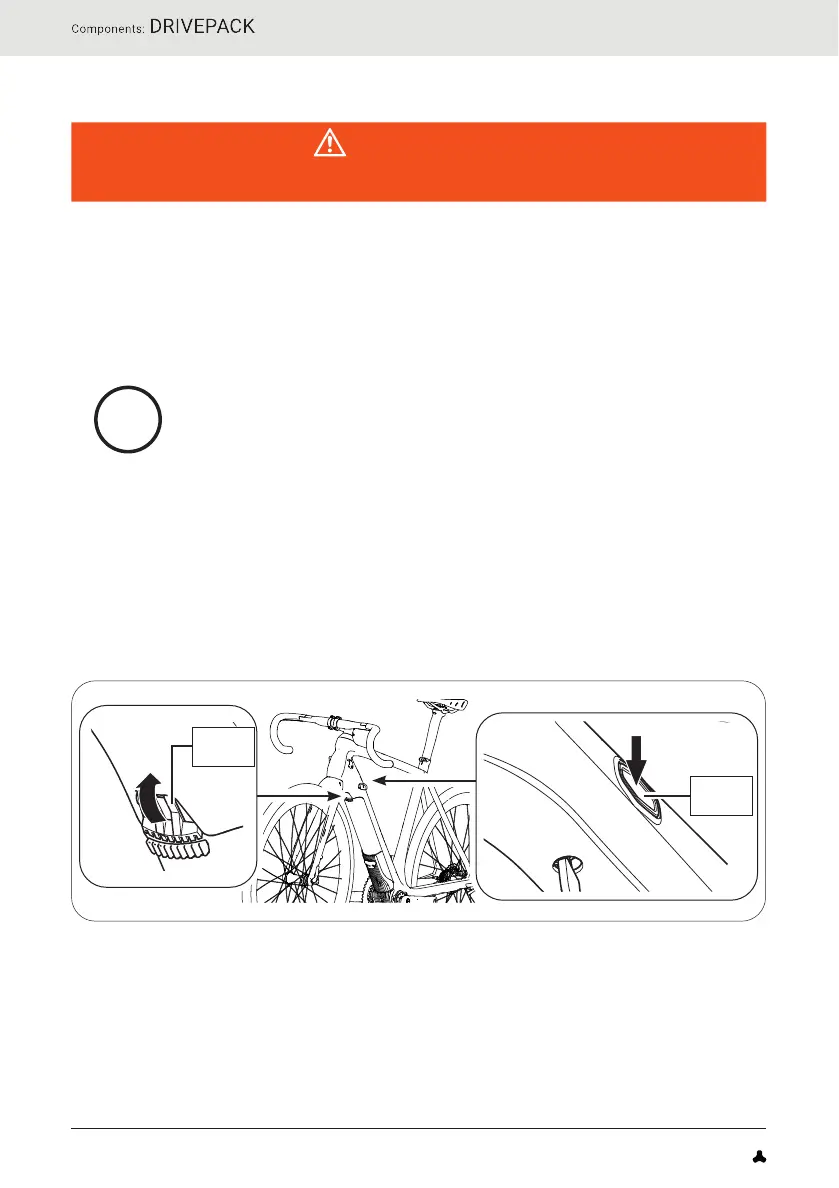 Components: DRIVEPACK