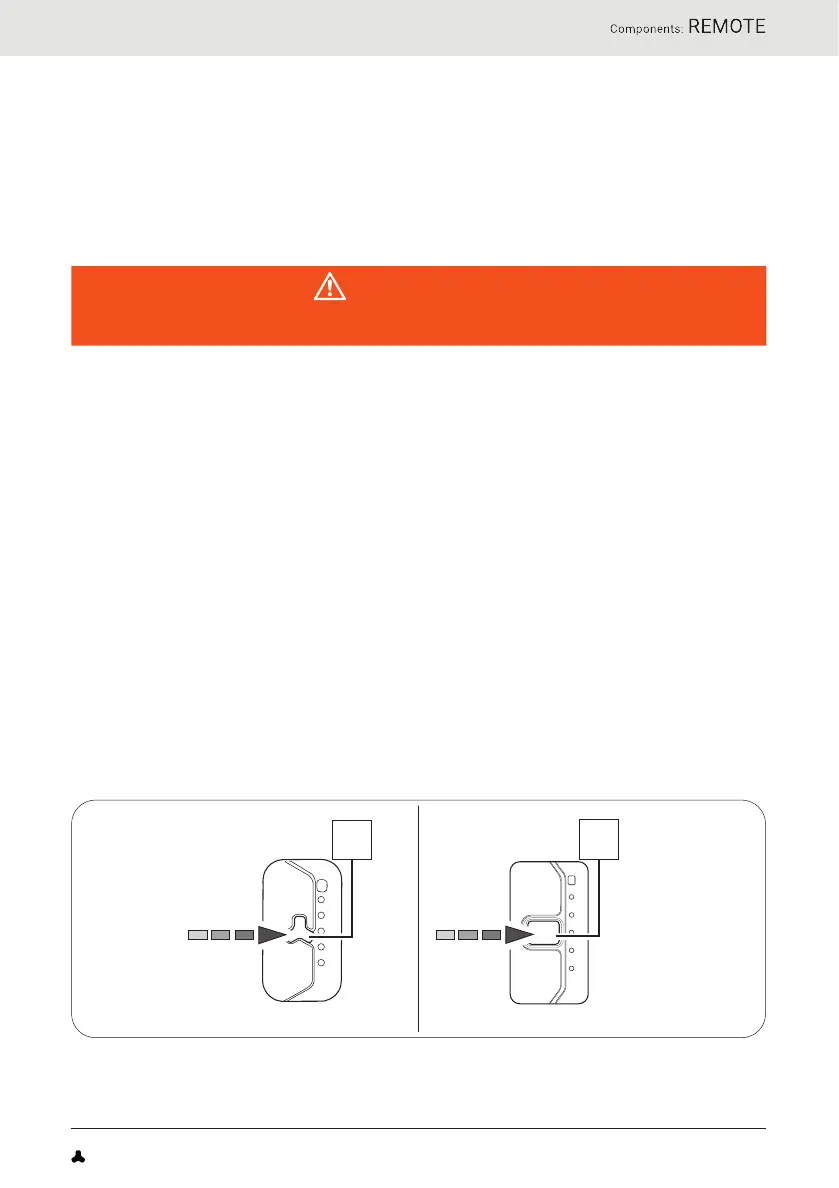 Components: REMOTE