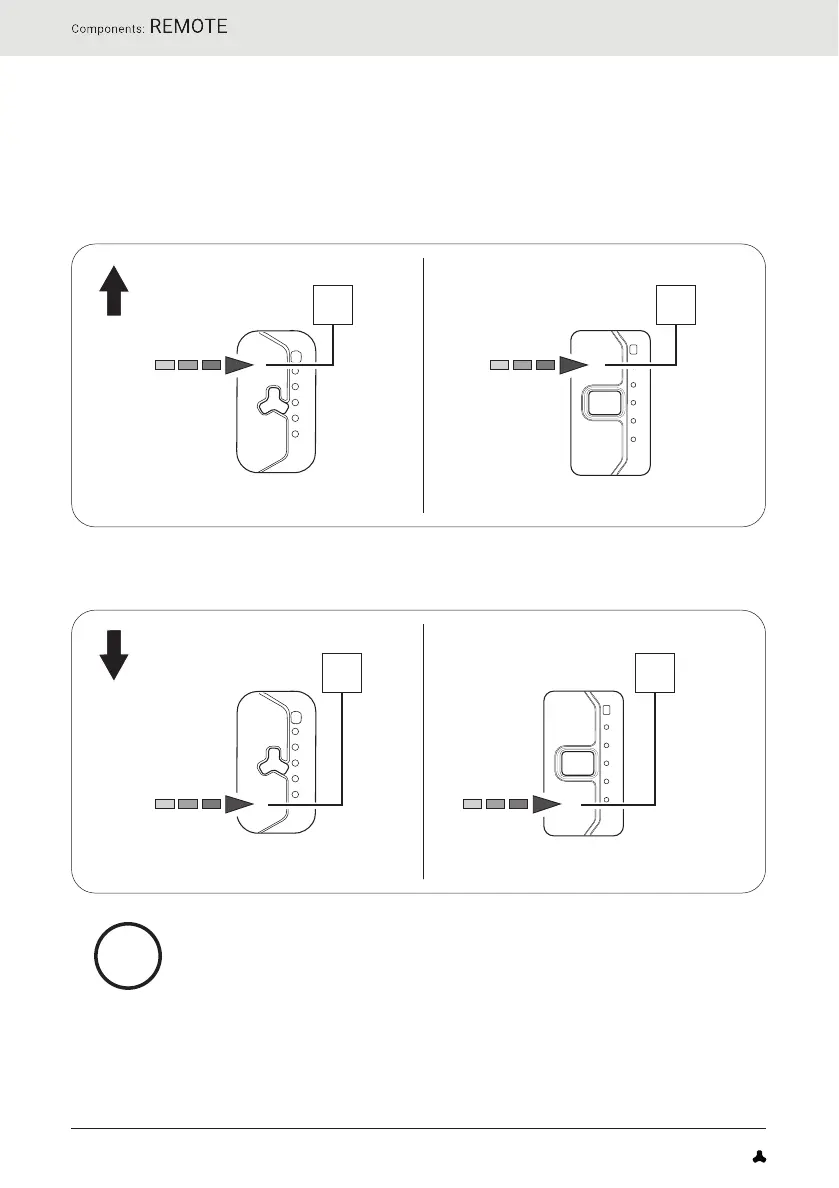 Components: REMOTE