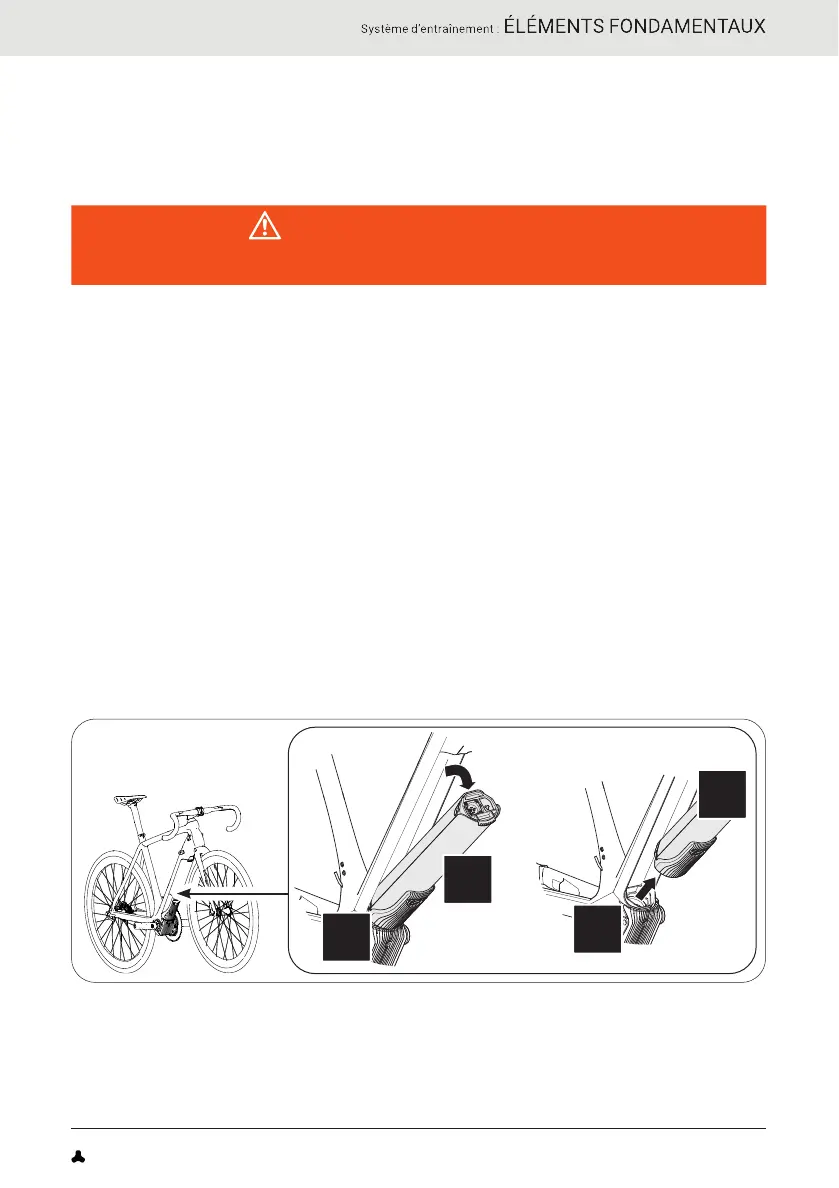 Système d'entraînement : ÉLÉMENTS FONDAMENTAUX