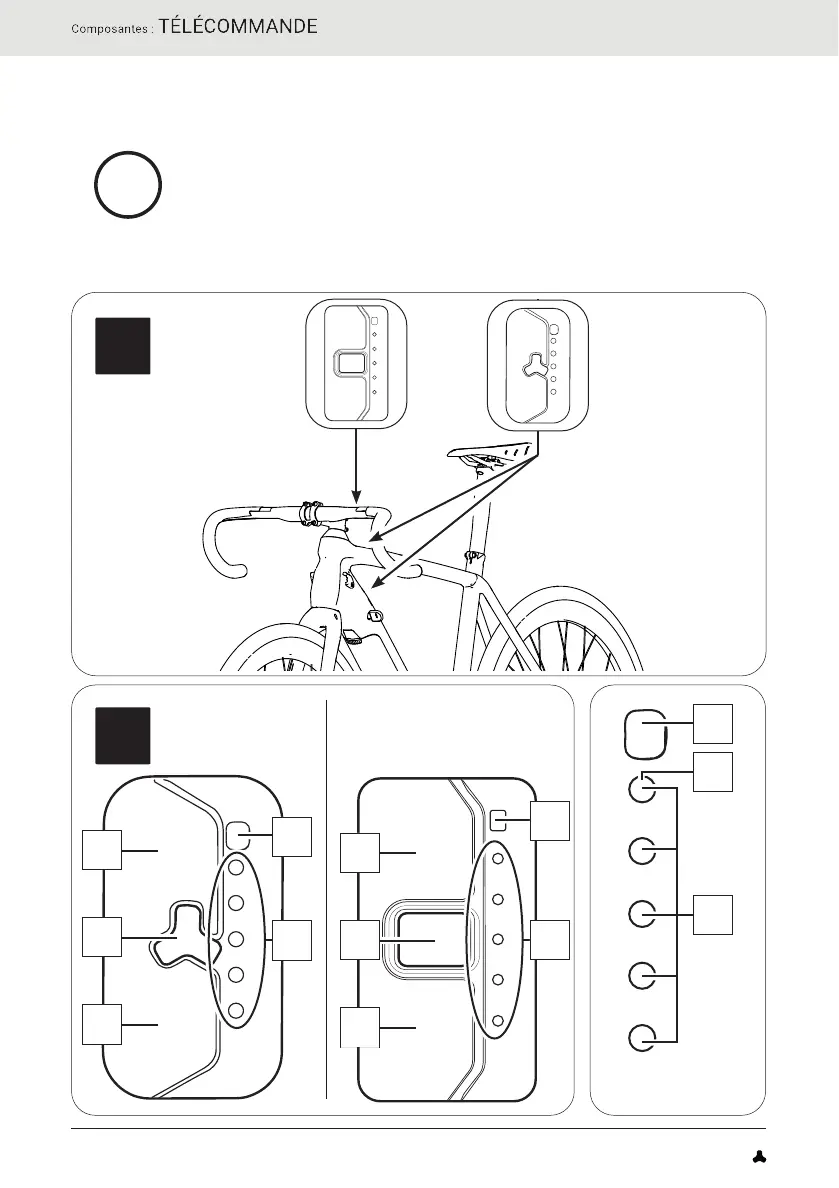 Composantes : TÉLÉCOMMANDE