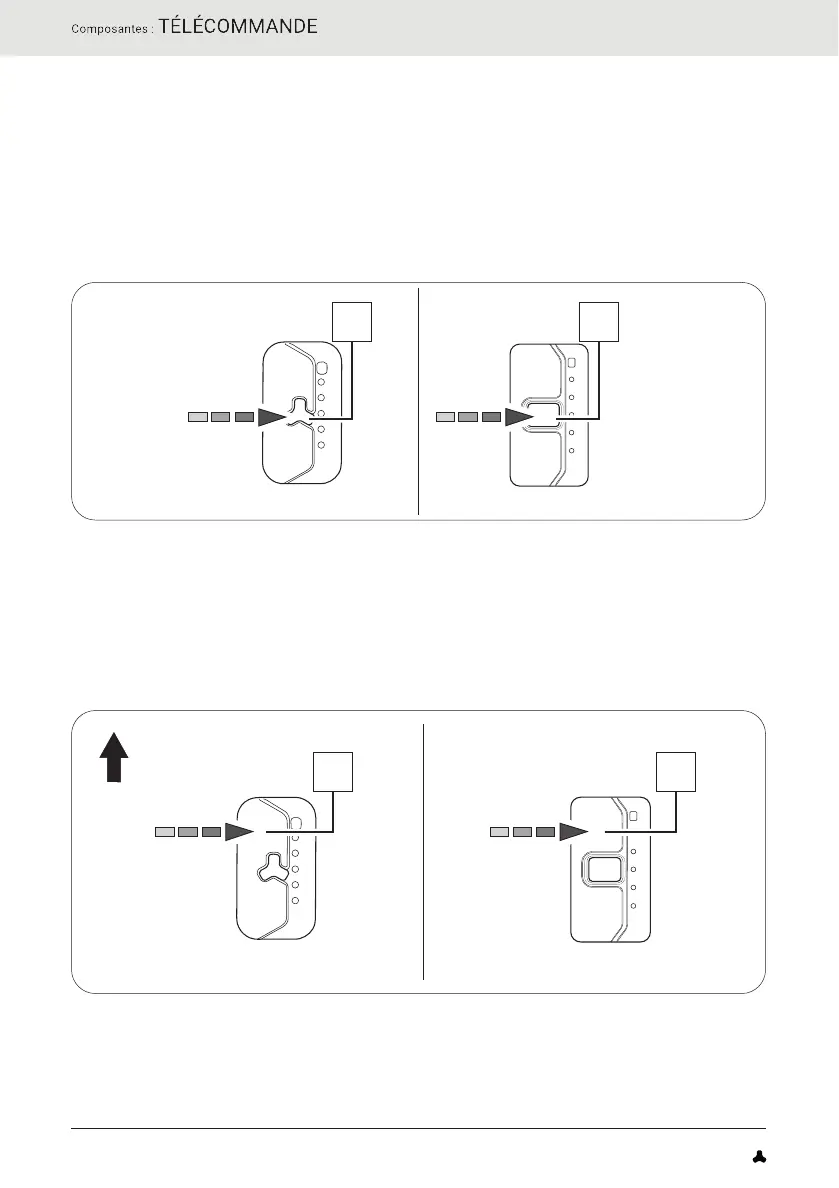 Composantes : TÉLÉCOMMANDE