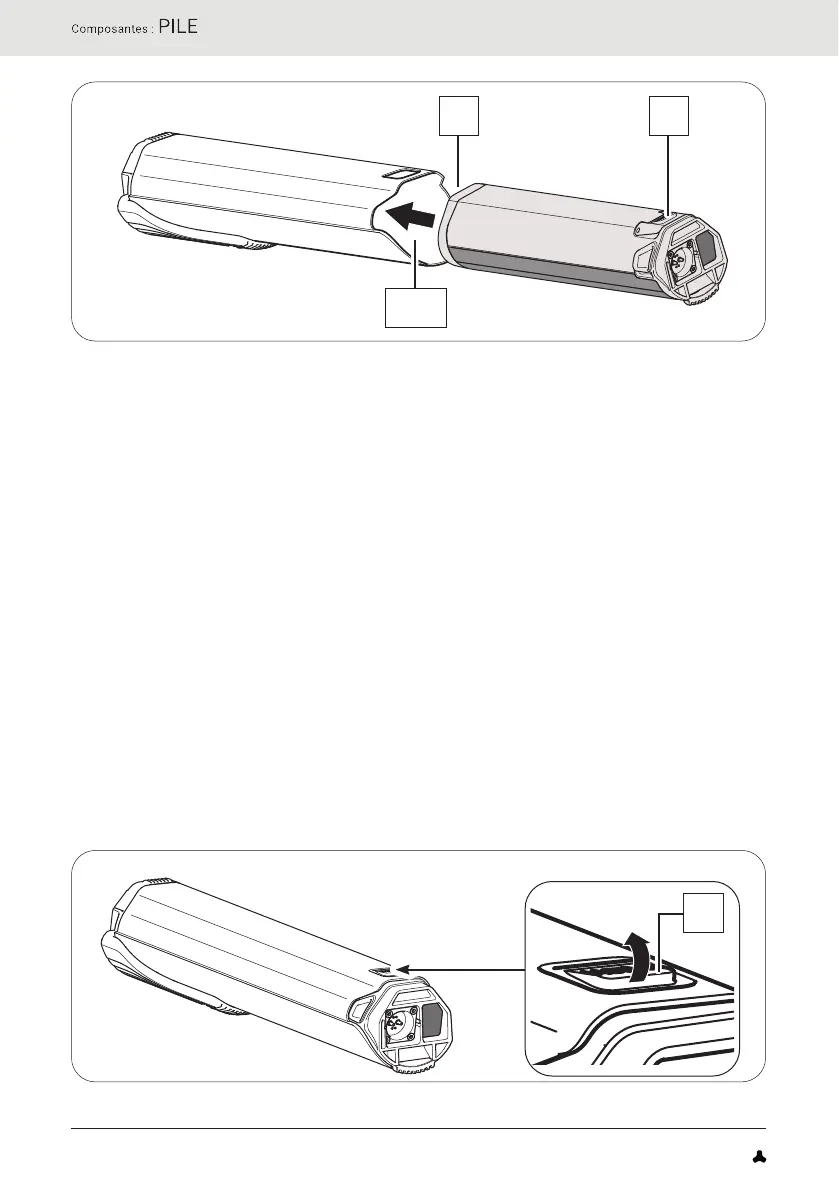 Composantes : PILE