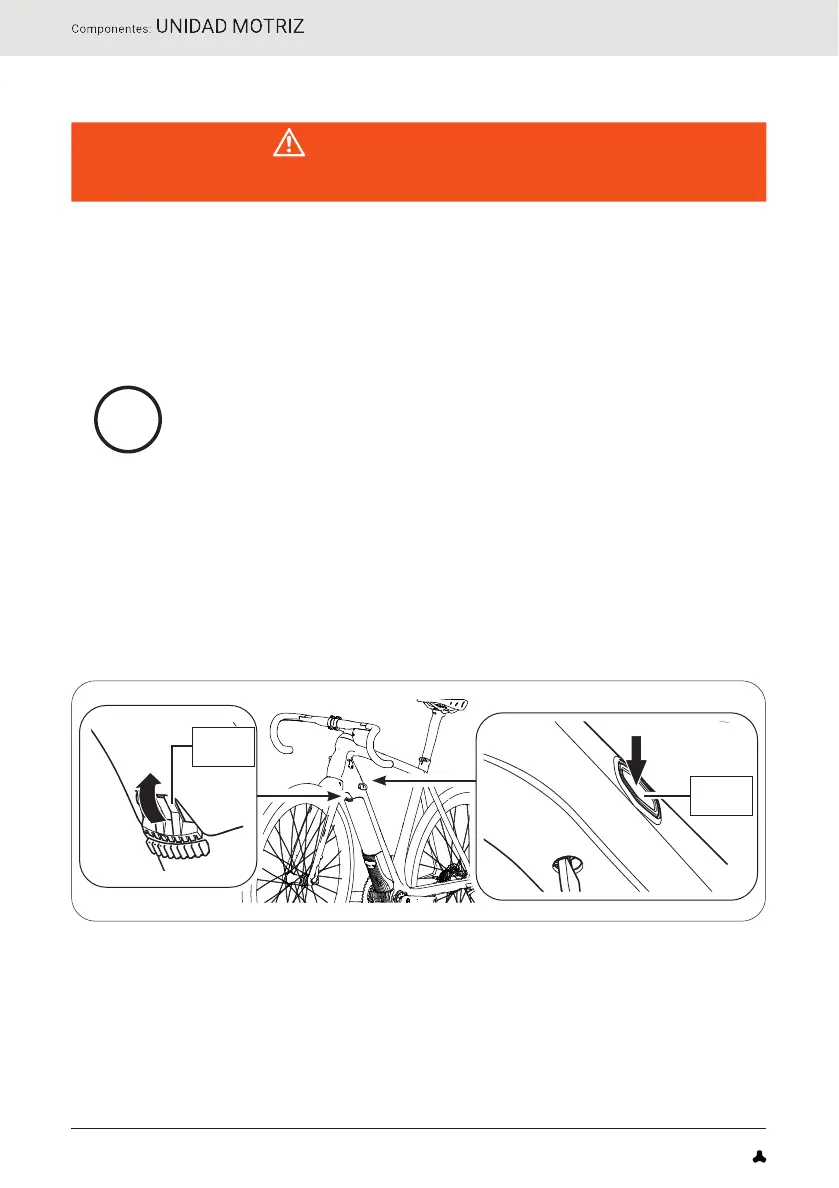 Componentes: UNIDAD MOTRIZ