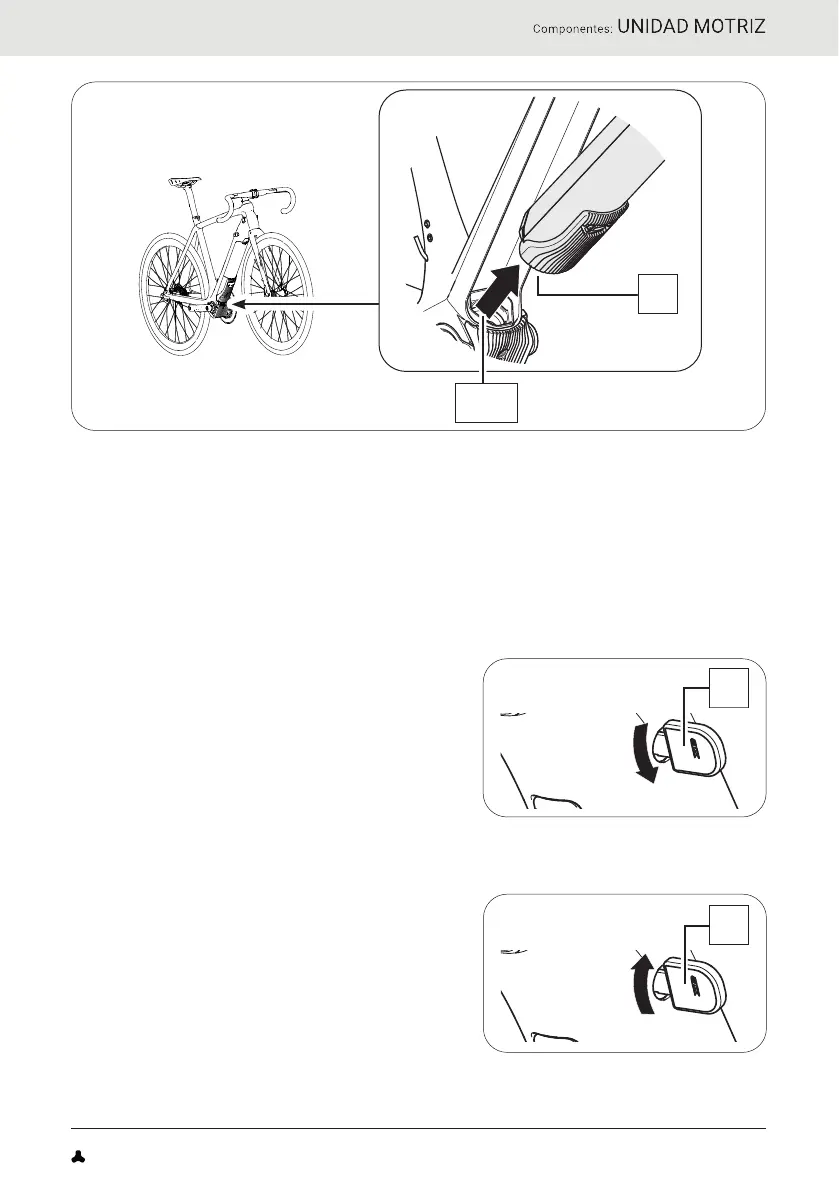 Componentes: UNIDAD MOTRIZ