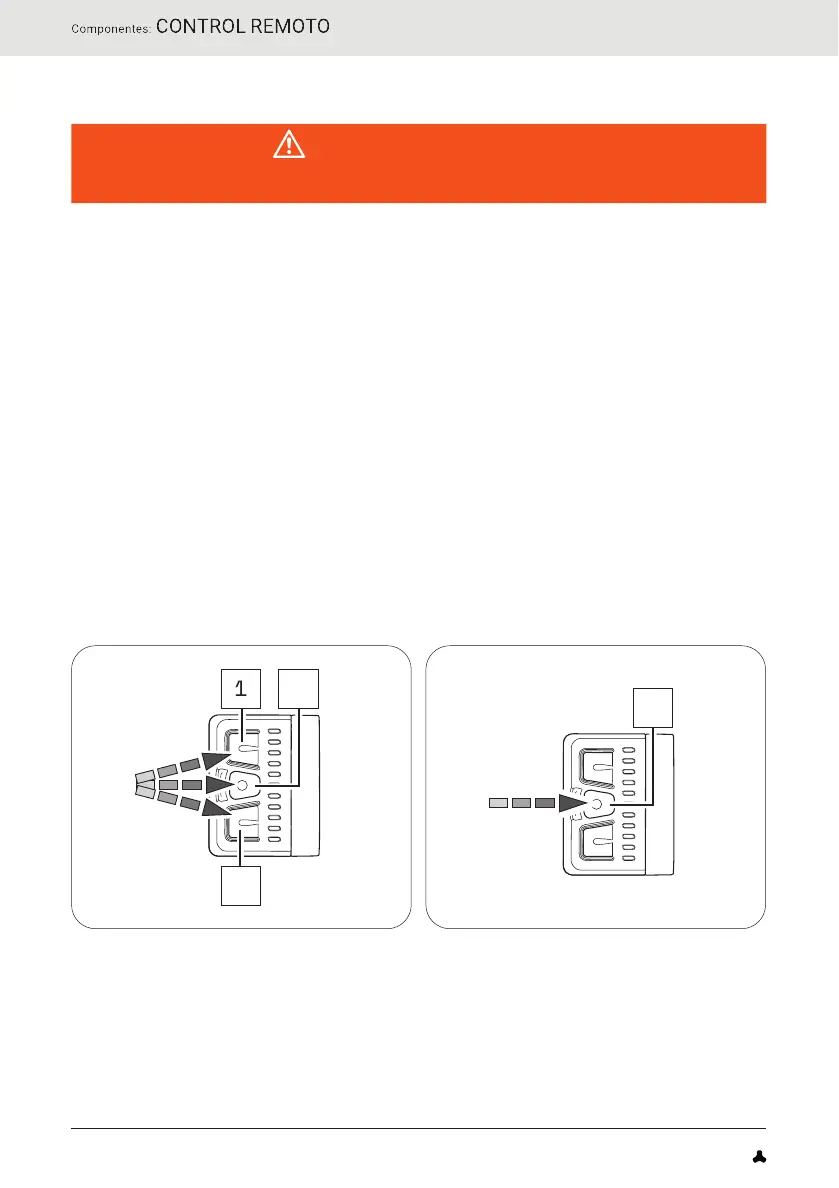 Componentes: CONTROL REMOTO

1