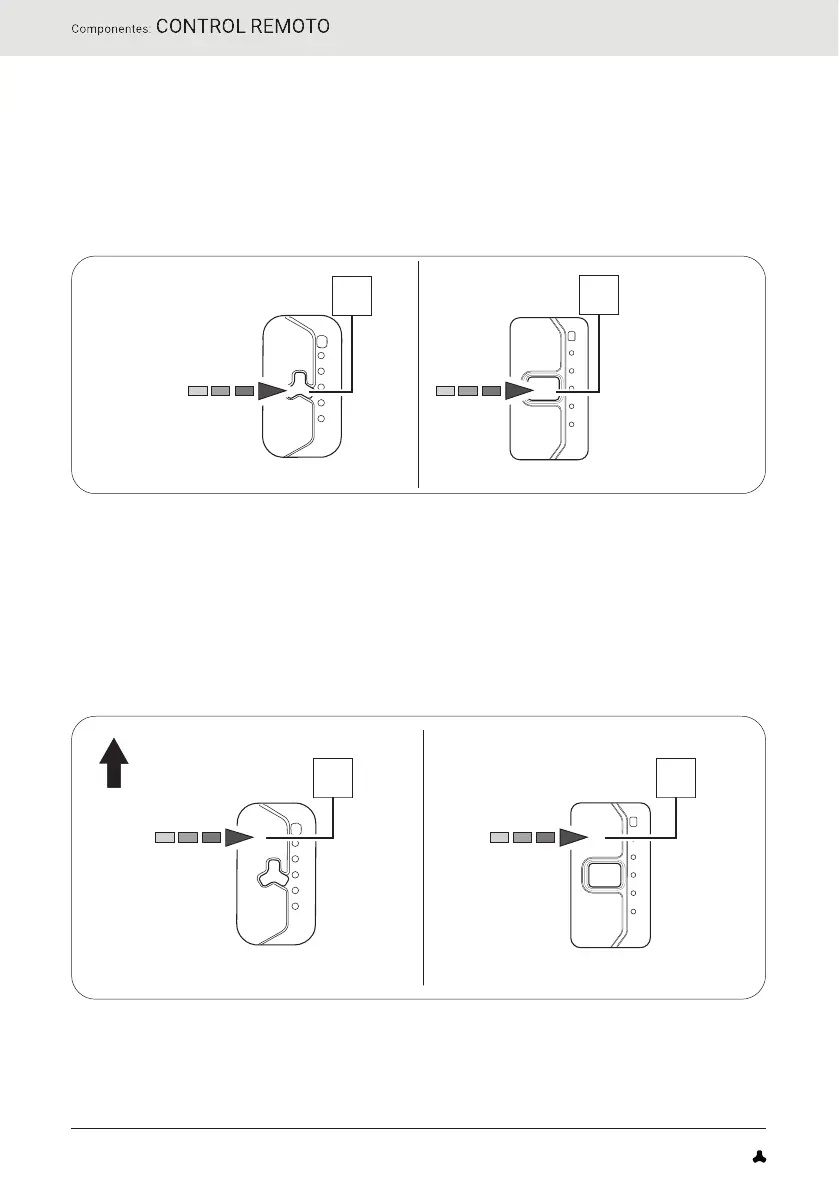 Componentes: CONTROL REMOTO