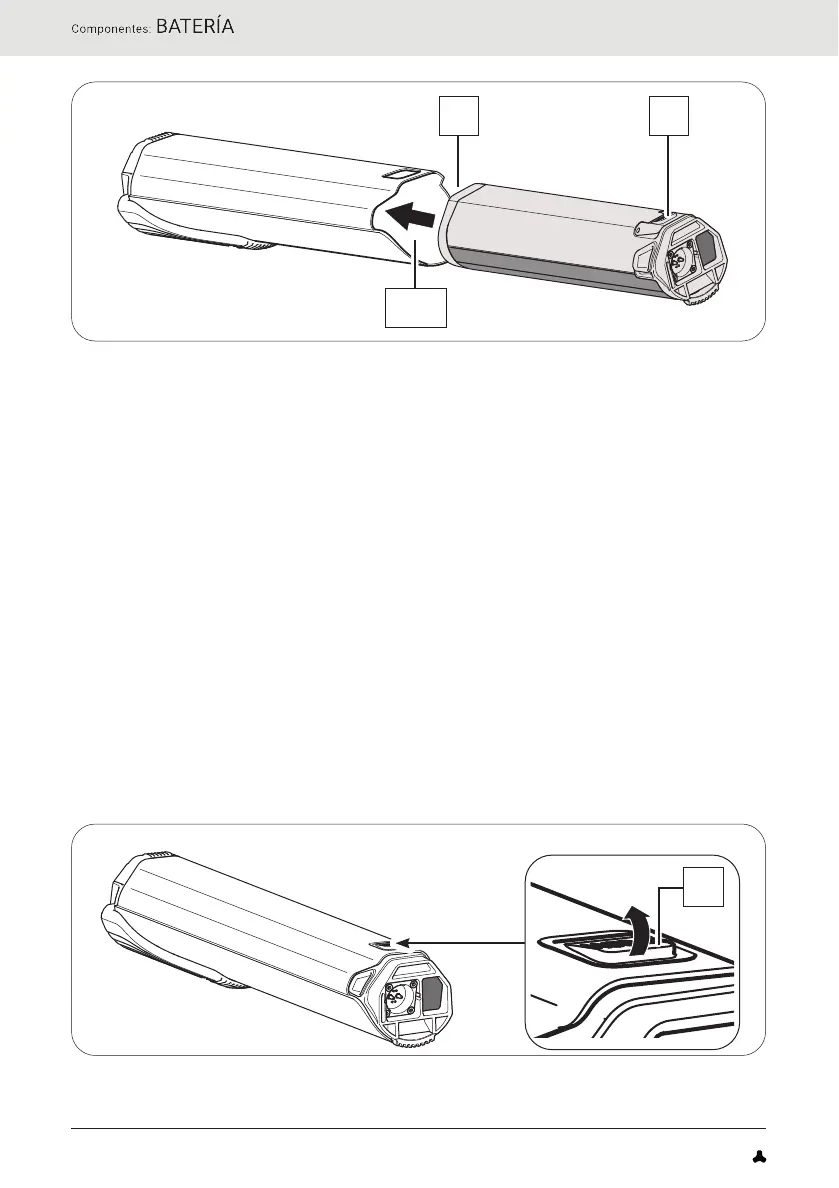 Componentes: BATERÍA