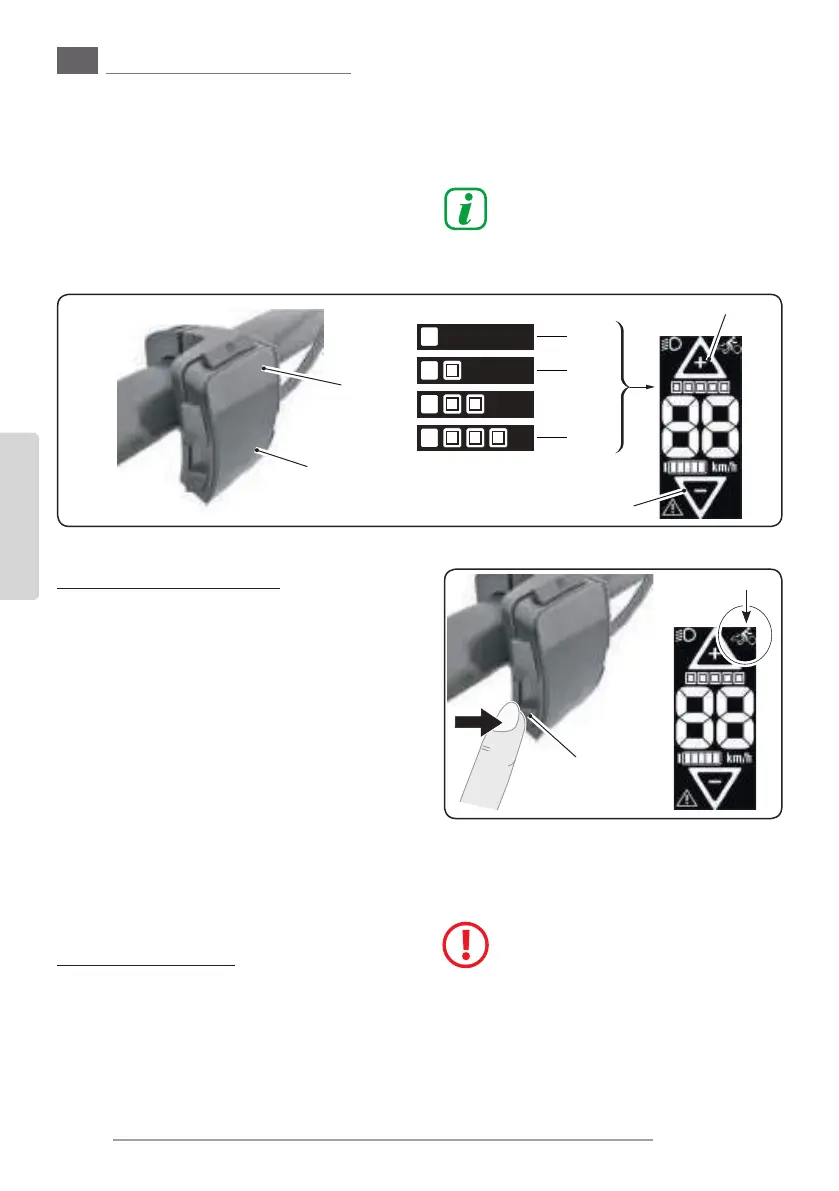 km/h

km/h